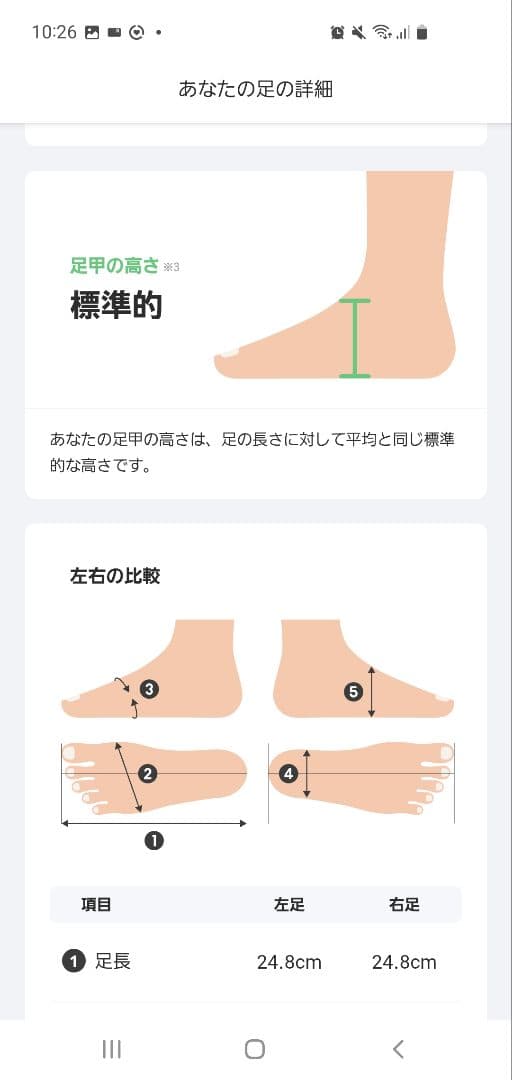 10:26

あなたの足の詳細

足甲の高さ ※3
標準的

あなたの足甲の高さは、足の長さに対して平均と同じ標準的な高さです。

左右の比較

3
5
2
4
1

| 項目 | 左足 | 右足 |
|---|---|---|
| 1 足長 | 24.8cm | 24.8cm |