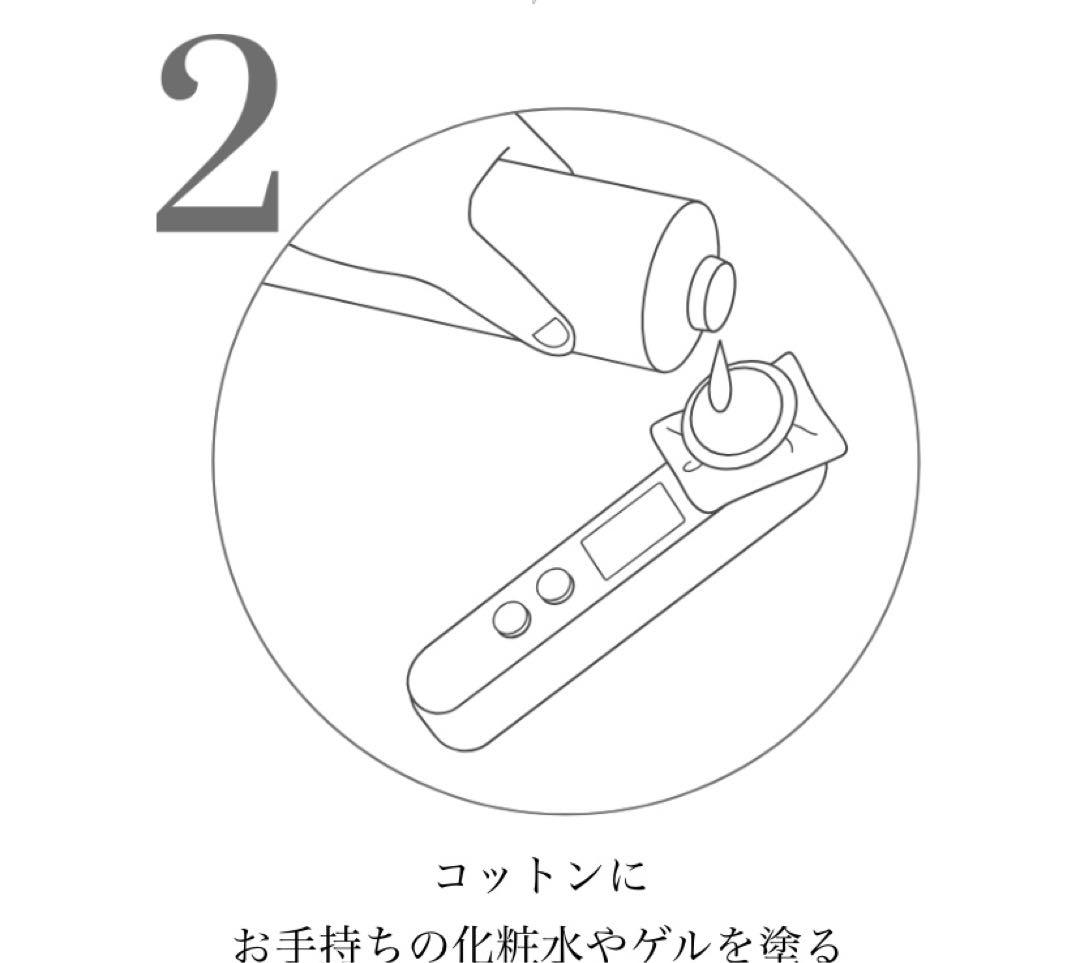 2

コットンに
お手持ちの化粧水やゲルを塗る