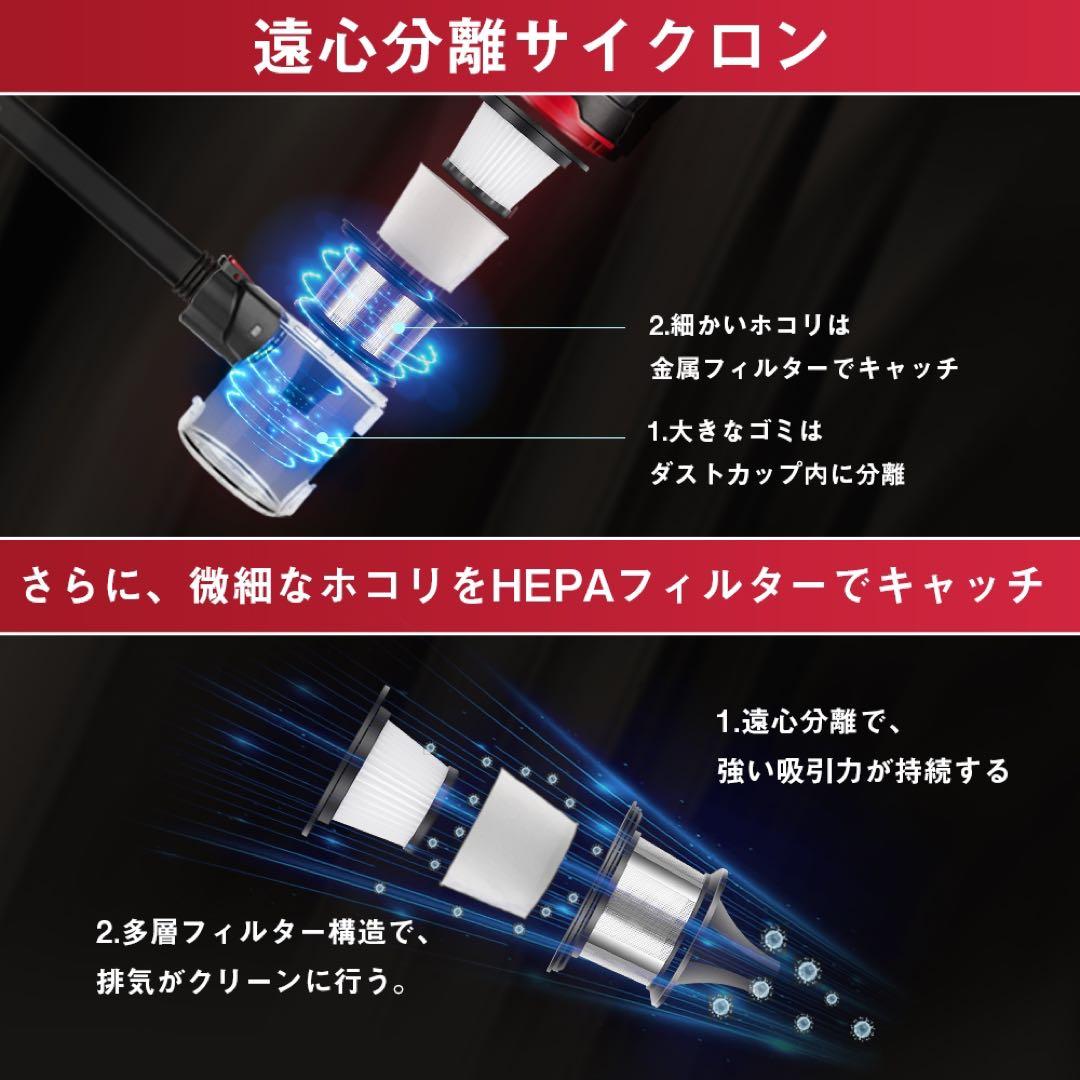 遠心分離サイクロン

2.細かいホコリは
金属フィルターでキャッチ

1.大きなゴミは
ダストカップ内に分離

さらに、微細なホコリをHEPAフィルターでキャッチ

1.遠心分離で、
強い吸引力が持続する

2.多層フィルター構造で、
排気がクリーンに行う。