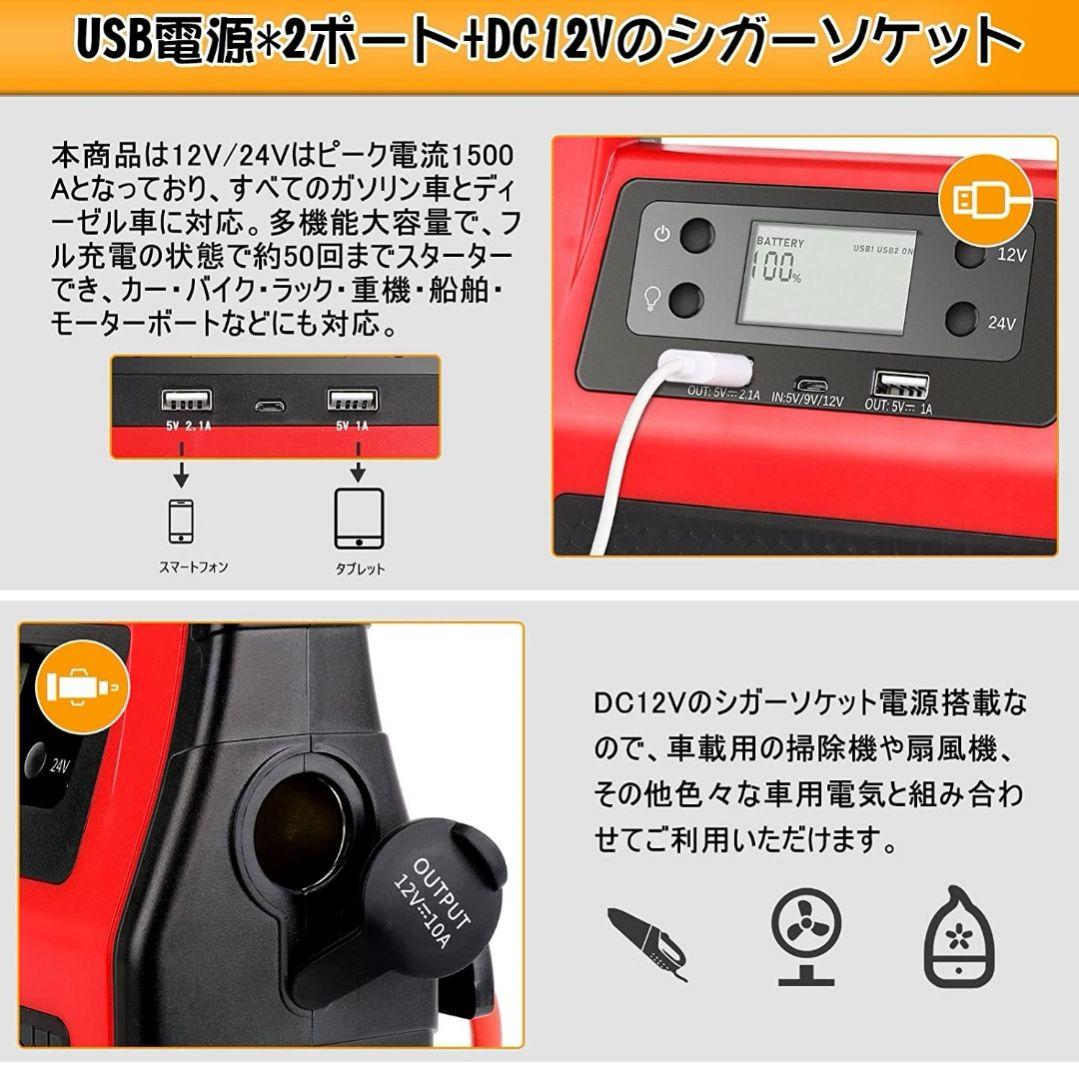 USB電源*2ポート+DC12Vのシガーソケット

本商品は12V/24Vはピーク電流1500Aとなっており、すべてのガソリン車とディーゼル車に対応。多機能大容量で、フル充電の状態で約50回までスターターでき、カー・バイク・ラック・重機・船舶・モーターボートなどにも対応。

5V 2.1A

5V 1A

スマートフォン

タブレット

BATTERY

USB1 USB2 ON

100%

12V

24V

OUT: 5V⎓2.1A

IN:5V/9V/12V

OUT: 5V⎓1A

24V

OUTPUT
12V⎓10A

DC12Vのシガーソケット電源搭載なので、車載用の掃除機や扇風機、その他色々な車用電気と組み合わせてご利用いただけます。