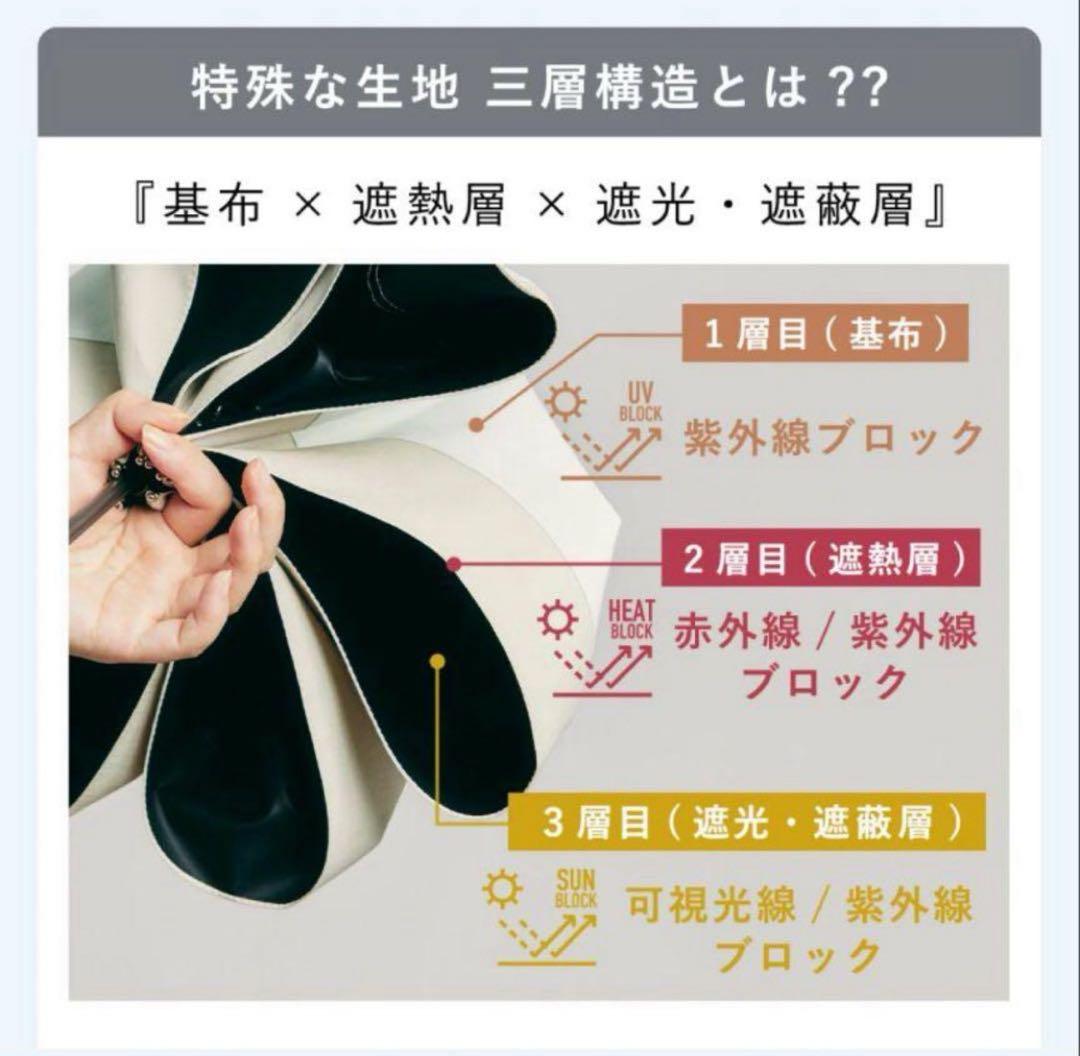 特殊な生地 三層構造とは??

『基布 × 遮熱層 × 遮光・遮蔽層』

1層目（基布）

UV BLOCK

紫外線ブロック

2層目（遮熱層）

HEAT BLOCK

赤外線 / 紫外線 ブロック

3層目（遮光・遮蔽層）

SUN BLOCK

可視光線 / 紫外線 ブロック