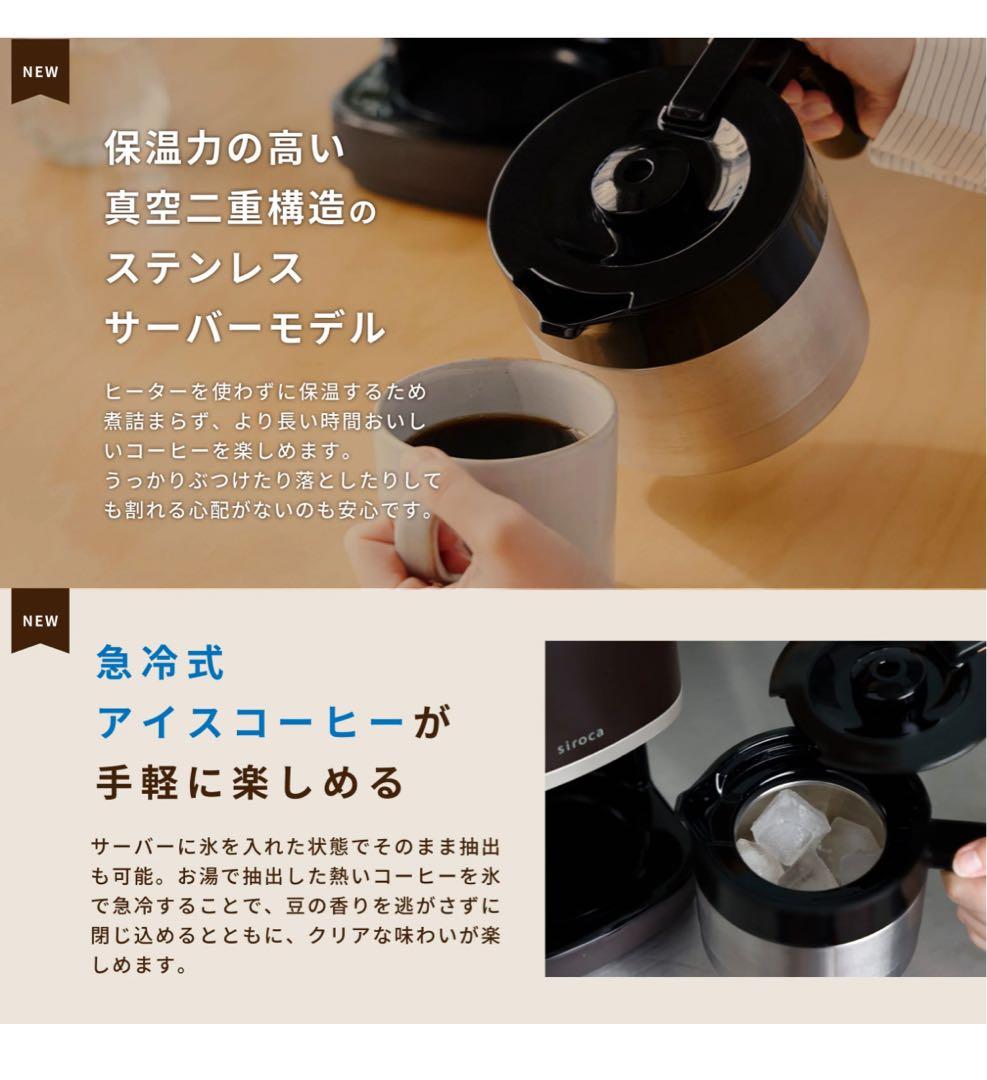 NEW

保温力の高い
真空二重構造の
ステンレス
サーバーモデル

ヒーターを使わずに保温するため煮詰まらず、より長い時間おいしいコーヒーを楽しめます。
うっかりぶつけたり落としたりしても割れる心配がないのも安心です。

NEW

急冷式
アイスコーヒーが
手軽に楽しめる

サーバーに氷を入れた状態でそのまま抽出も可能。お湯で抽出した熱いコーヒーを氷で急冷することで、豆の香りを逃がさずに閉じ込めるとともに、クリアな味わいが楽しめます。

siroca