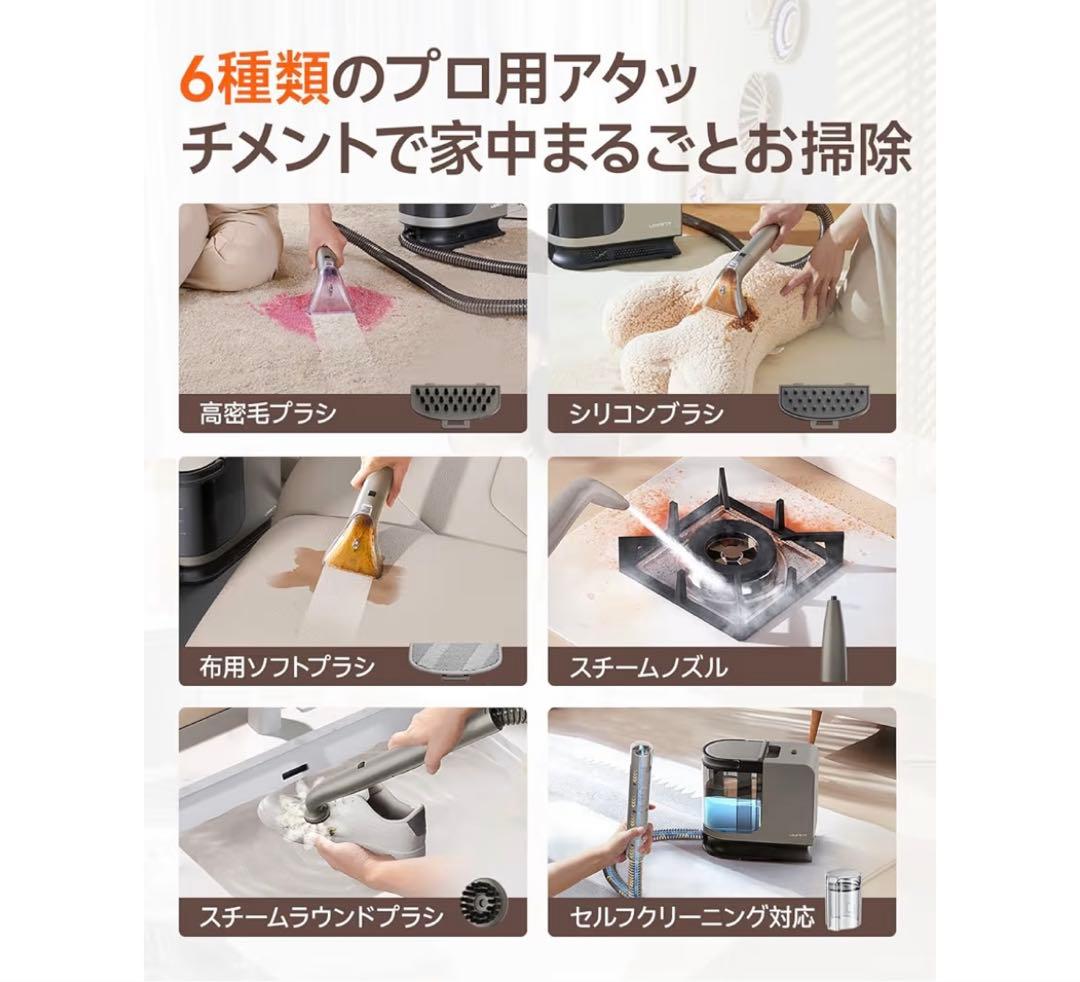 6種類のプロ用アタッチメントで家中まるごとお掃除

高密毛ブラシ

シリコンブラシ

布用ソフトブラシ

スチームノズル

スチームラウンドブラシ

セルフクリーニング対応