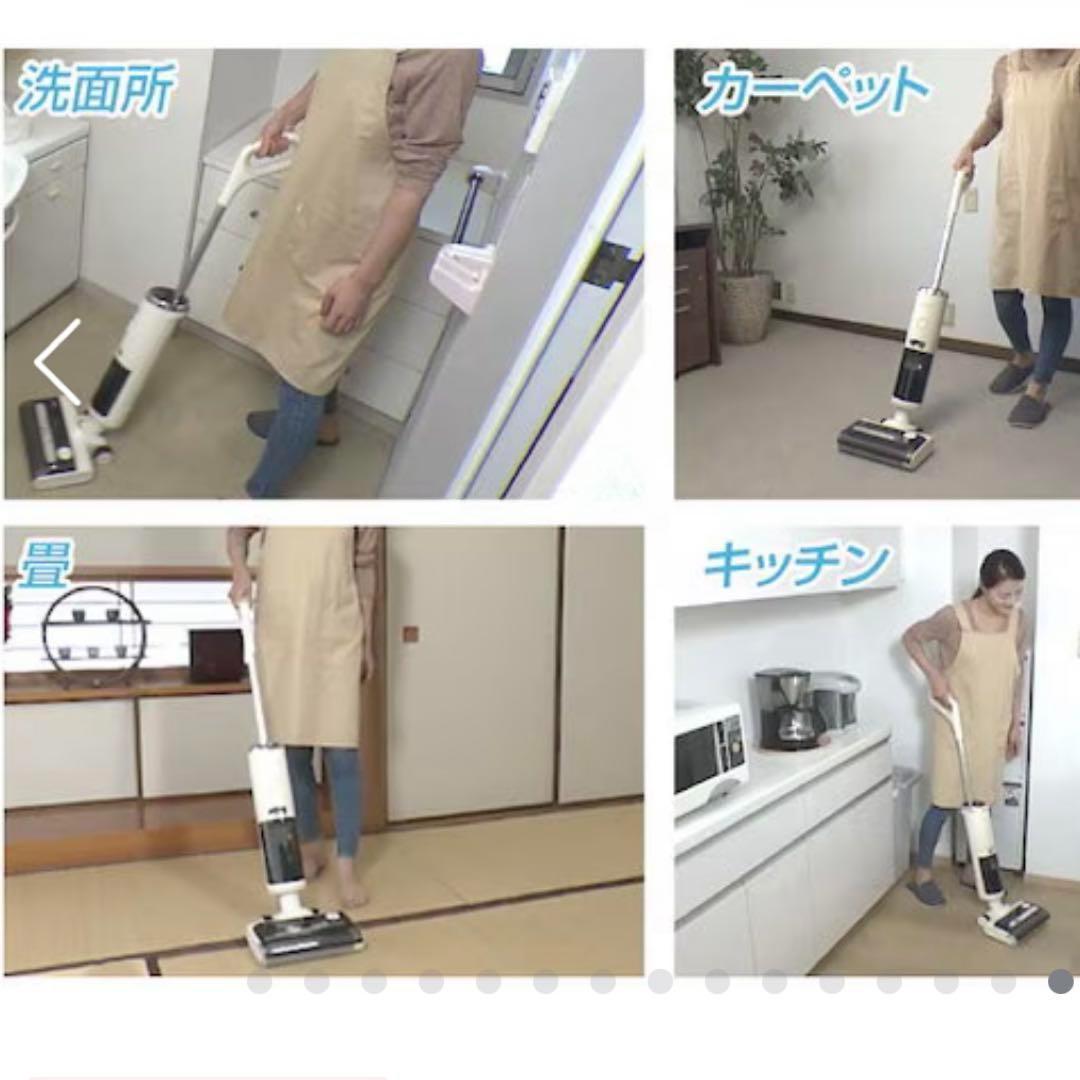 洗面所

カーペット

畳

キッチン