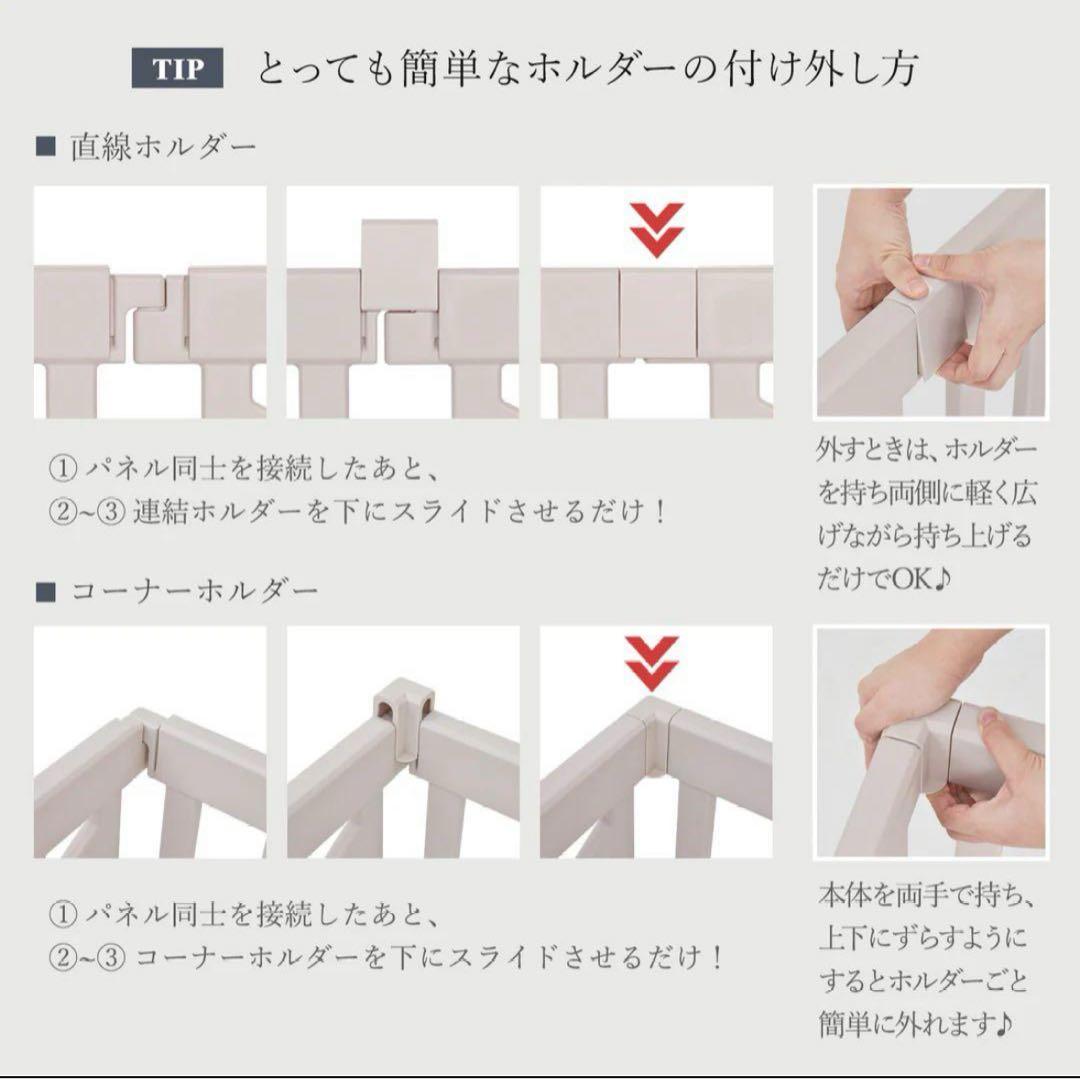 TIP とっても簡単なホルダーの付け外し方

■ 直線ホルダー

① パネル同士を接続したあと、
②~③ 連結ホルダーを下にスライドさせるだけ！

外すときは、ホルダーを持ち両側に軽く広げながら持ち上げるだけでOK♪

■ コーナーホルダー

① パネル同士を接続したあと、
②~③ コーナーホルダーを下にスライドさせるだけ！

本体を両手で持ち、上下にずらすようにするとホルダーごと簡単に外れます♪