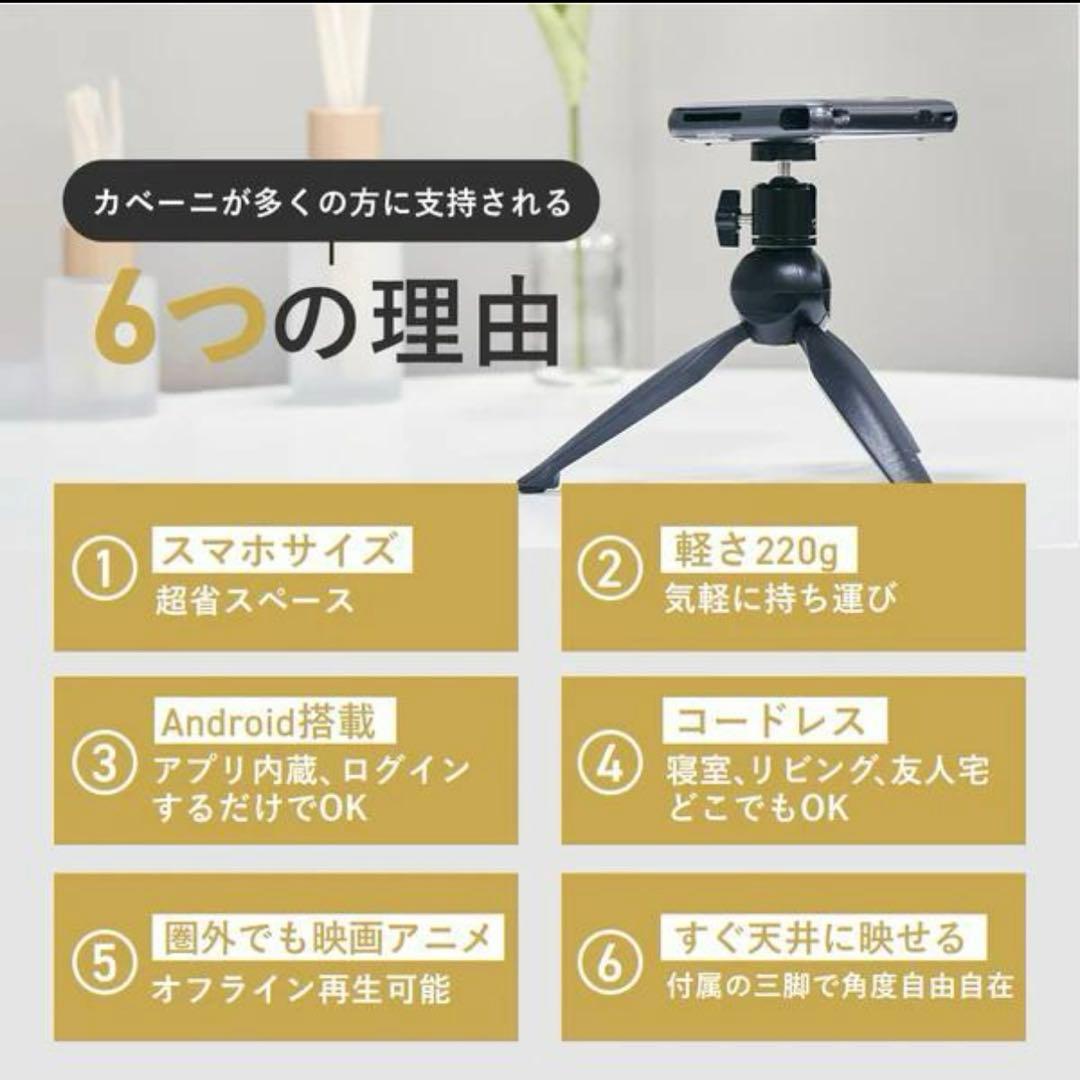 カベーニが多くの方に支持される

6つの理由

① スマホサイズ
超省スペース

② 軽さ220g
気軽に持ち運び

③ Android搭載
アプリ内蔵、ログインするだけでOK

④ コードレス
寝室、リビング、友人宅どこでもOK

⑤ 圏外でも映画アニメ
オフライン再生可能

⑥ すぐ天井に映せる
付属の三脚で角度自由自在