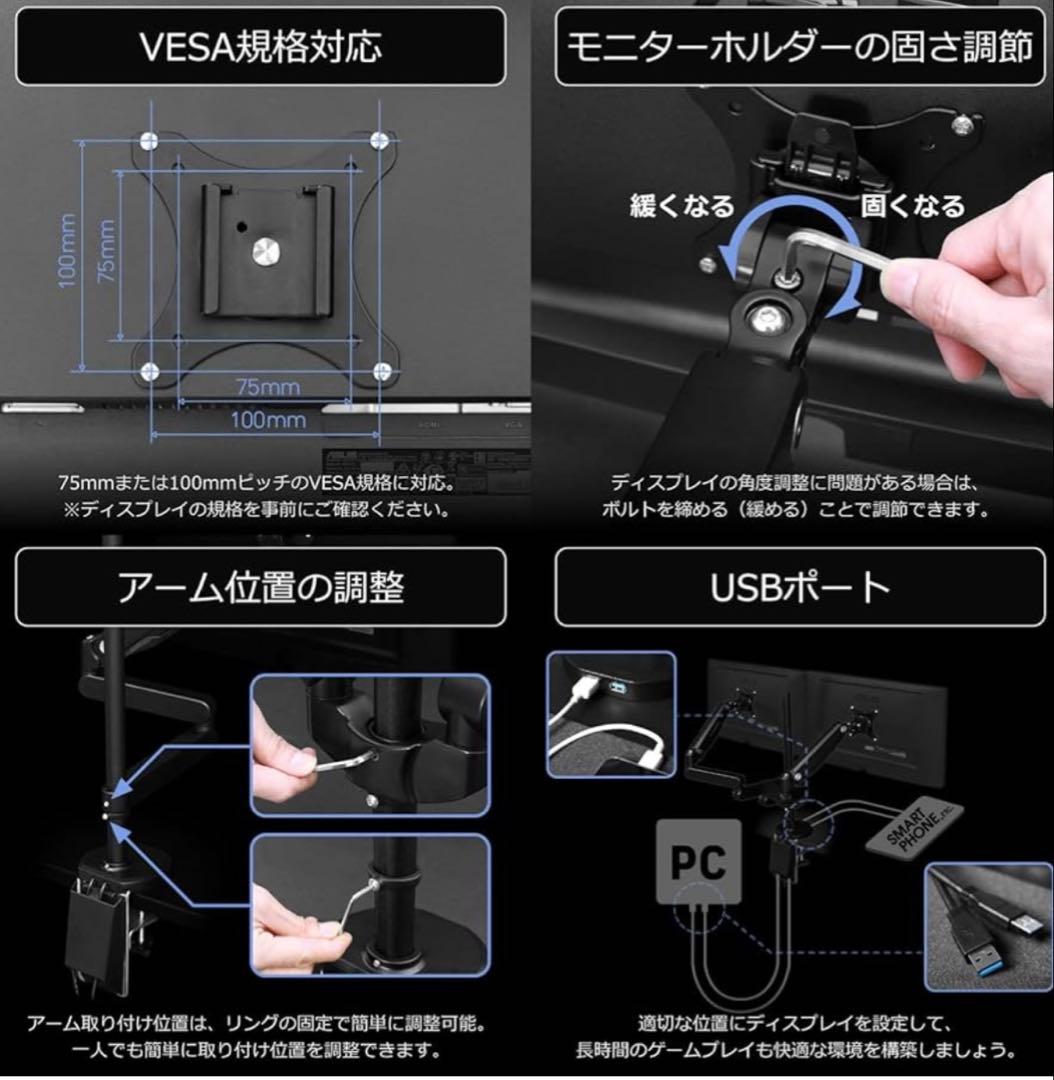 VESA規格対応

100mm
75mm
75mm
100mm

75mmまたは100mmピッチのVESA規格に対応。
※ディスプレイの規格を事前にご確認ください。

モニターホルダーの固さ調節

緩くなる
固くなる

ディスプレイの角度調整に問題がある場合は、
ボルトを締める（緩める）ことで調節できます。

アーム位置の調整

アーム取り付け位置は、リングの固定で簡単に調整可能。
一人でも簡単に取り付け位置を調整できます。

USBポート

PC
SMART PHONE etc.

適切な位置にディスプレイを設定して、
長時間のゲームプレイも快適な環境を構築しましょう。