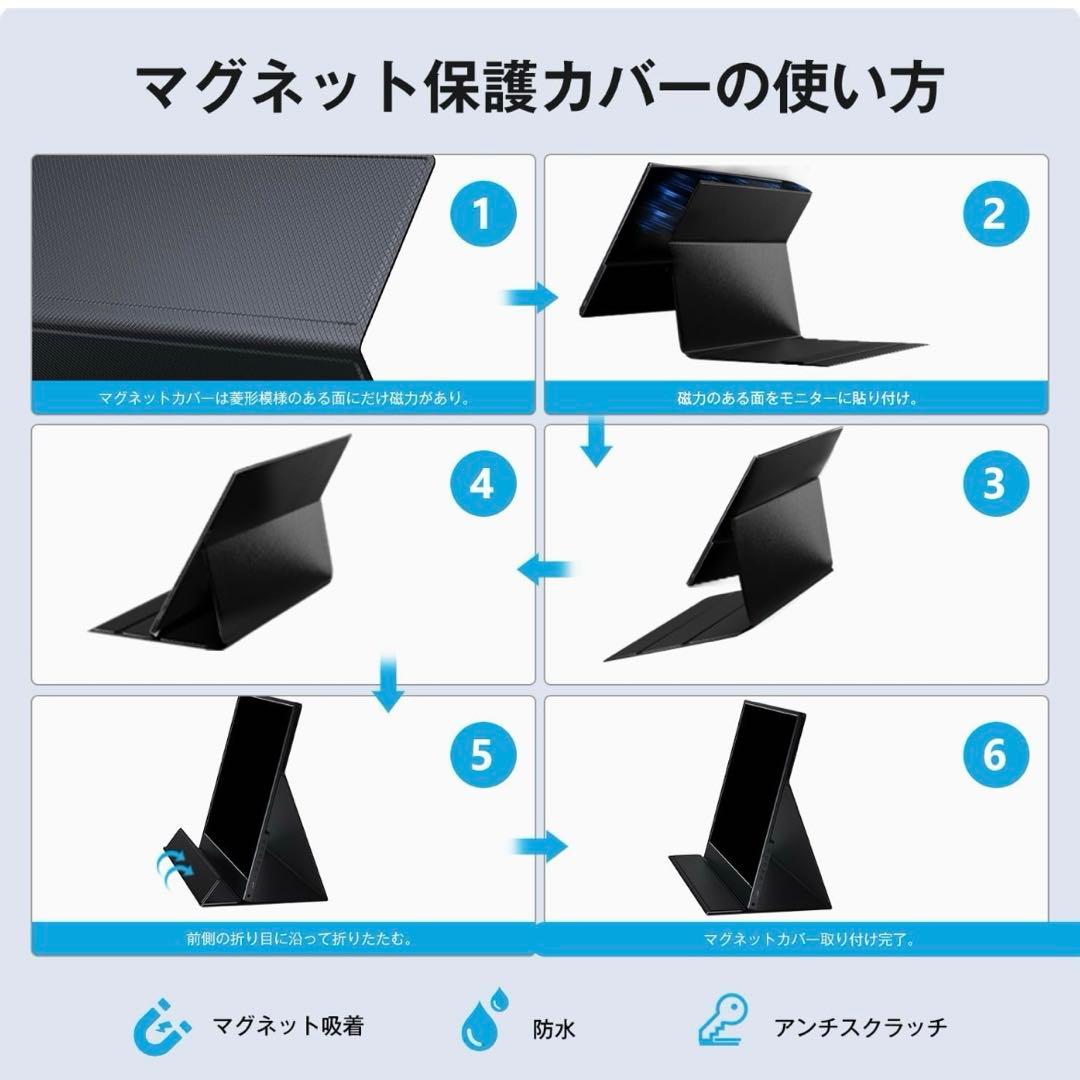 マグネット保護カバーの使い方

1

マグネットカバーは菱形模様のある面にだけ磁力があり。

2

磁力のある面をモニターに貼り付け。

4

3

5

前側の折り目に沿って折りたたむ。

6

マグネットカバー取り付け完了。

マグネット吸着

防水

アンチスクラッチ