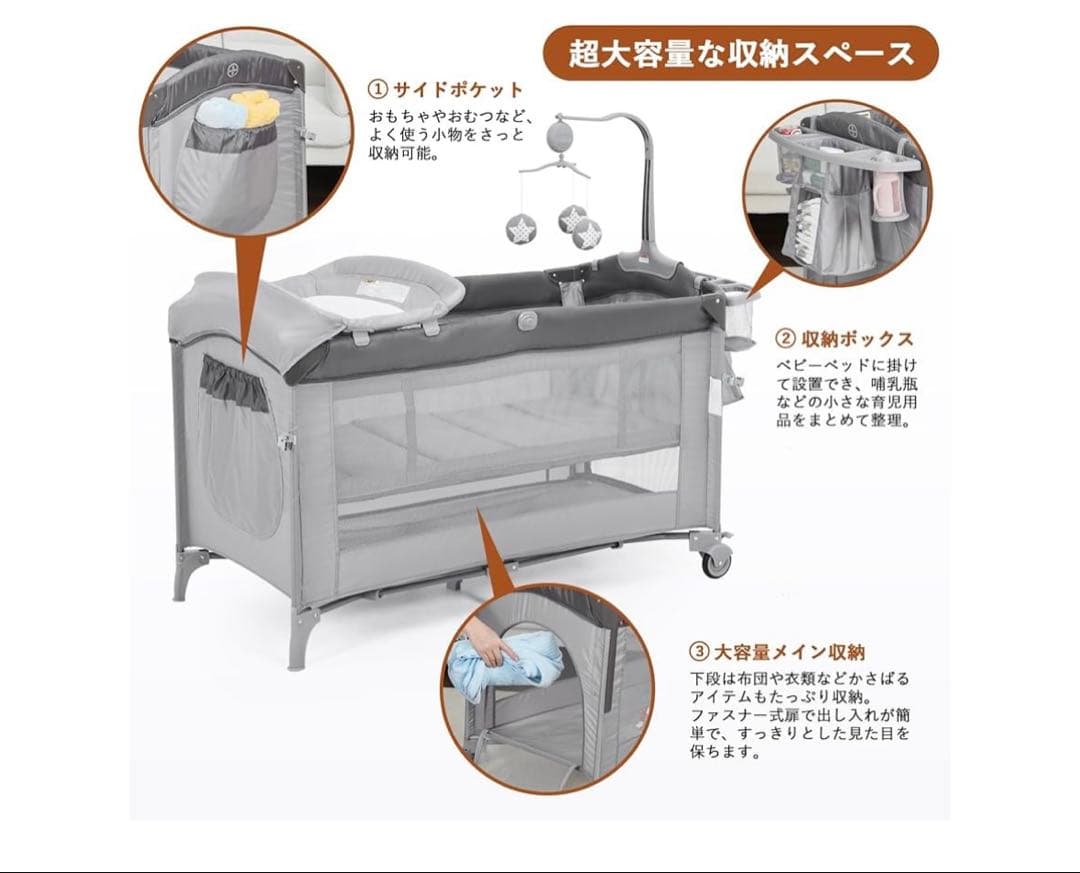 超大容量な収納スペース

① サイドポケット
おもちゃやおむつなど、よく使う小物をさっと収納可能。

② 収納ボックス
ベビーベッドに掛けて設置でき、哺乳瓶などの小さな育児用品をまとめて整理。

③ 大容量メイン収納
下段は布団や衣類などかさばるアイテムもたっぷり収納。ファスナー式扉で出し入れが簡単で、すっきりとした見た目を保ちます。