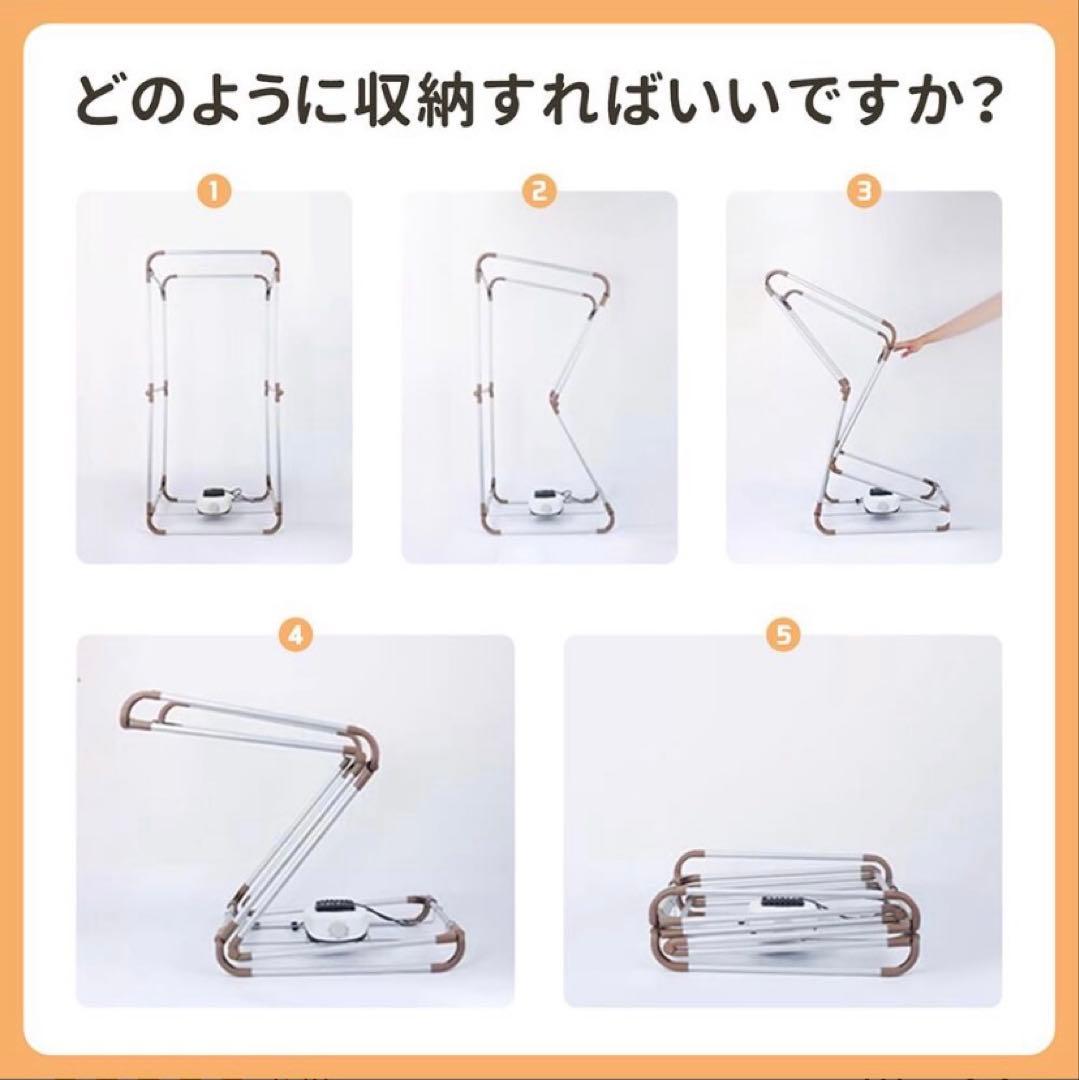 どのように収納すればいいですか？

1

2

3

4

5