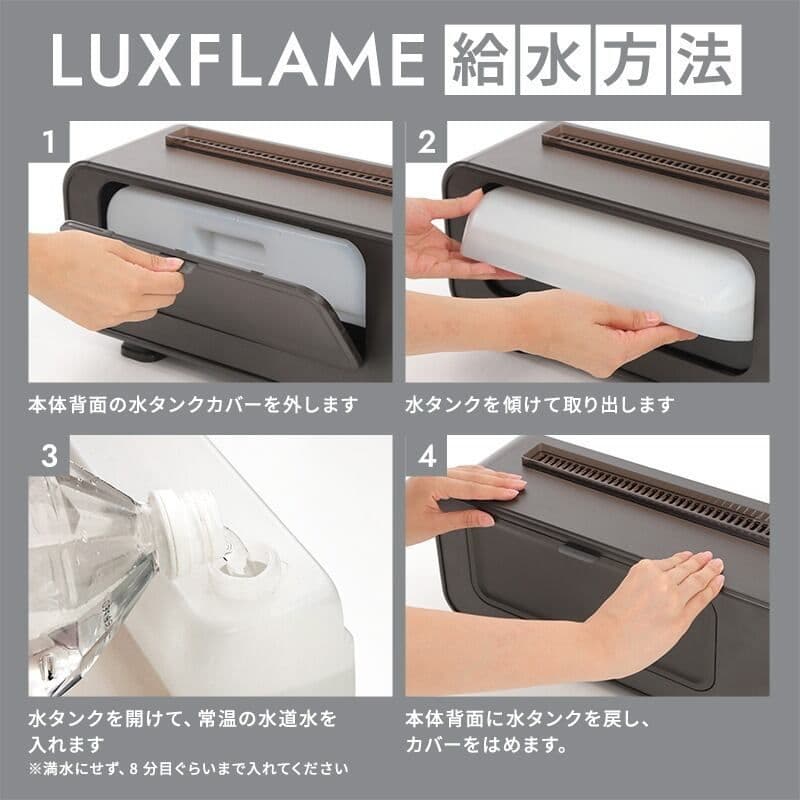 LUXFLAME 給水方法

1

本体背面の水タンクカバーを外します

2

水タンクを傾けて取り出します

3

水タンクを開けて、常温の水道水を入れます

※満水にせず、8 分目ぐらいまで入れてください

4

本体背面に水タンクを戻し、カバーをはめます。