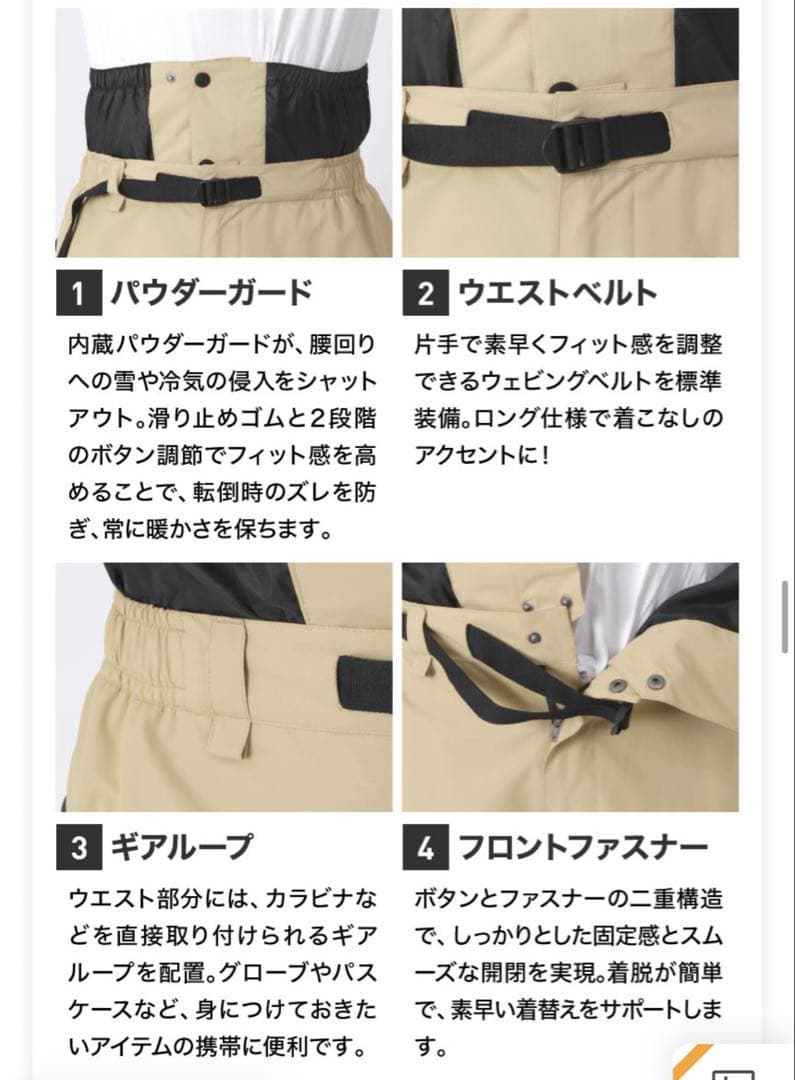 1 パウダーガード

内蔵パウダーガードが、腰回りへの雪や冷気の侵入をシャットアウト。滑り止めゴムと2段階のボタン調節でフィット感を高めることで、転倒時のズレを防ぎ、常に暖かさを保ちます。

2 ウエストベルト

片手で素早くフィット感を調整できるウェビングベルトを標準装備。ロング仕様で着こなしのアクセントに！

3 ギアループ

ウエスト部分には、カラビナなどを直接取り付けられるギアループを配置。グローブやパスケースなど、身につけておきたいアイテムの携帯に便利です。

4 フロントファスナー

ボタンとファスナーの二重構造で、しっかりとした固定感とスムーズな開閉を実現。着脱が簡単で、素早い着替えをサポートします。