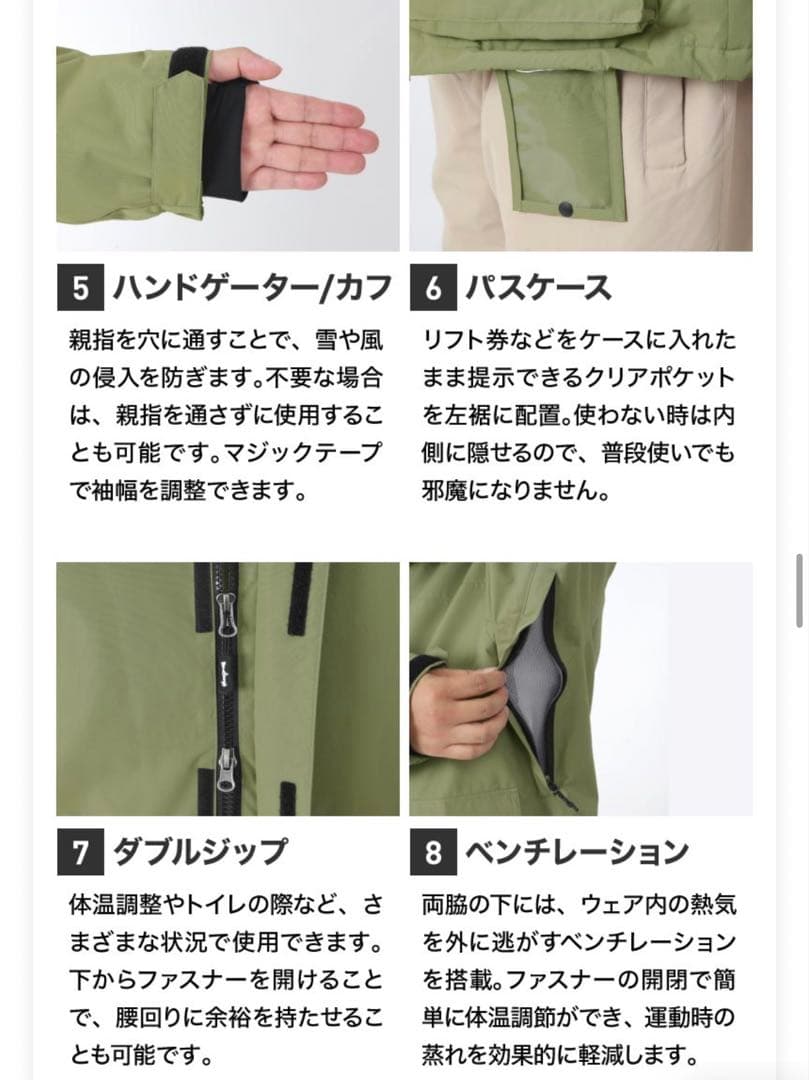 5 ハンドゲーター/カフ

親指を穴に通すことで、雪や風の侵入を防ぎます。不要な場合は、親指を通さずに使用することも可能です。マジックテープで袖幅を調整できます。

6 パスケース

リフト券などをケースに入れたまま提示できるクリアポケットを左裾に配置。使わない時は内側に隠せるので、普段使いでも邪魔になりません。

7 ダブルジップ

体温調整やトイレの際など、さまざまな状況で使用できます。下からファスナーを開けることで、腰回りに余裕を持たせることも可能です。

8 ベンチレーション

両脇の下には、ウェア内の熱気を外に逃がすベンチレーションを搭載。ファスナーの開閉で簡単に体温調節ができ、運動時の蒸れを効果的に軽減します。