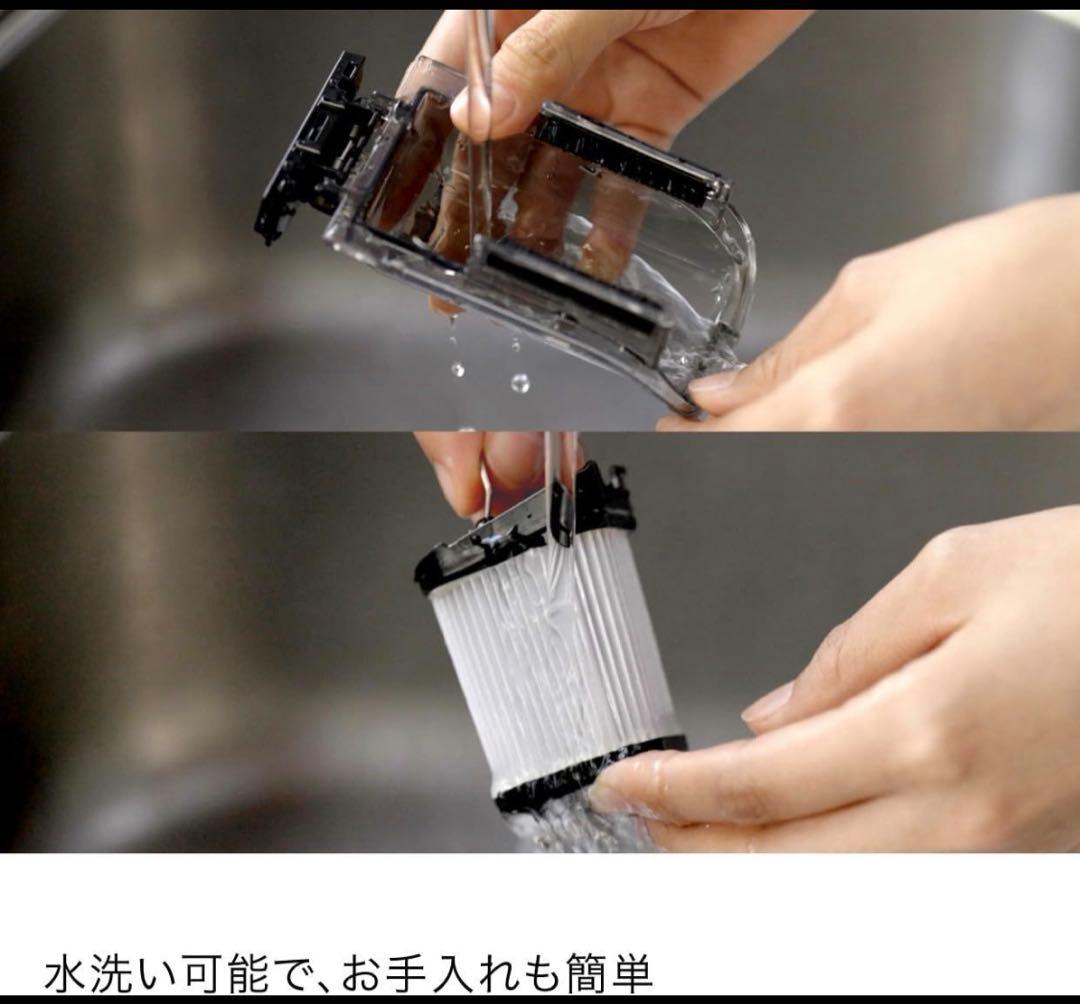 水洗い可能で、お手入れも簡単