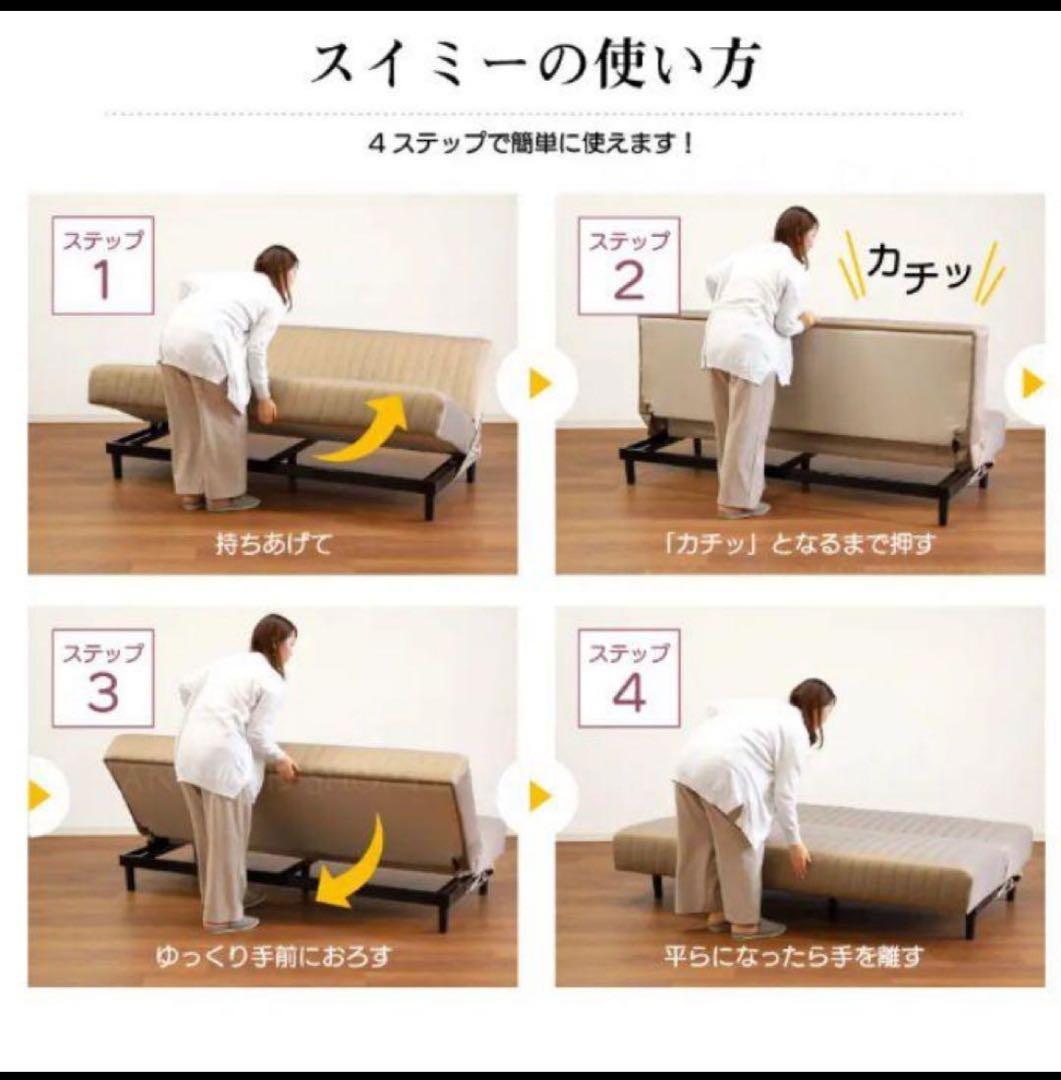 スイミーの使い方

４ステップで簡単に使えます！

ステップ
1

持ちあげて

ステップ
2

カチッ

「カチッ」となるまで押す

ステップ
3

ゆっくり手前におろす

ステップ
4

平らになったら手を離す