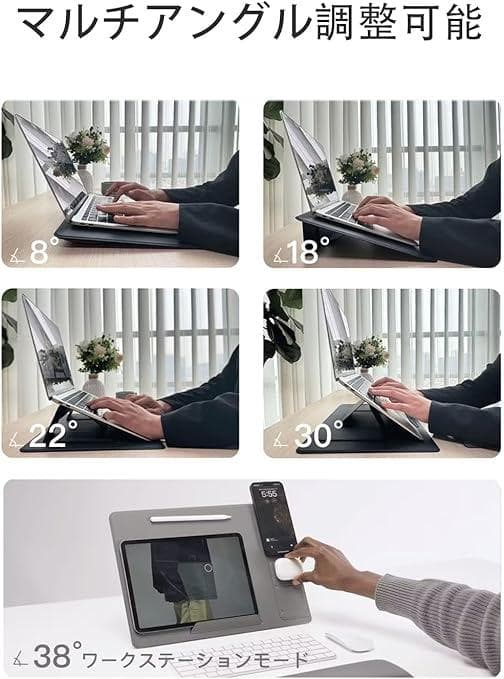 マルチアングル調整可能

8°

18°

22°

30°

5:55

38°ワークステーションモード