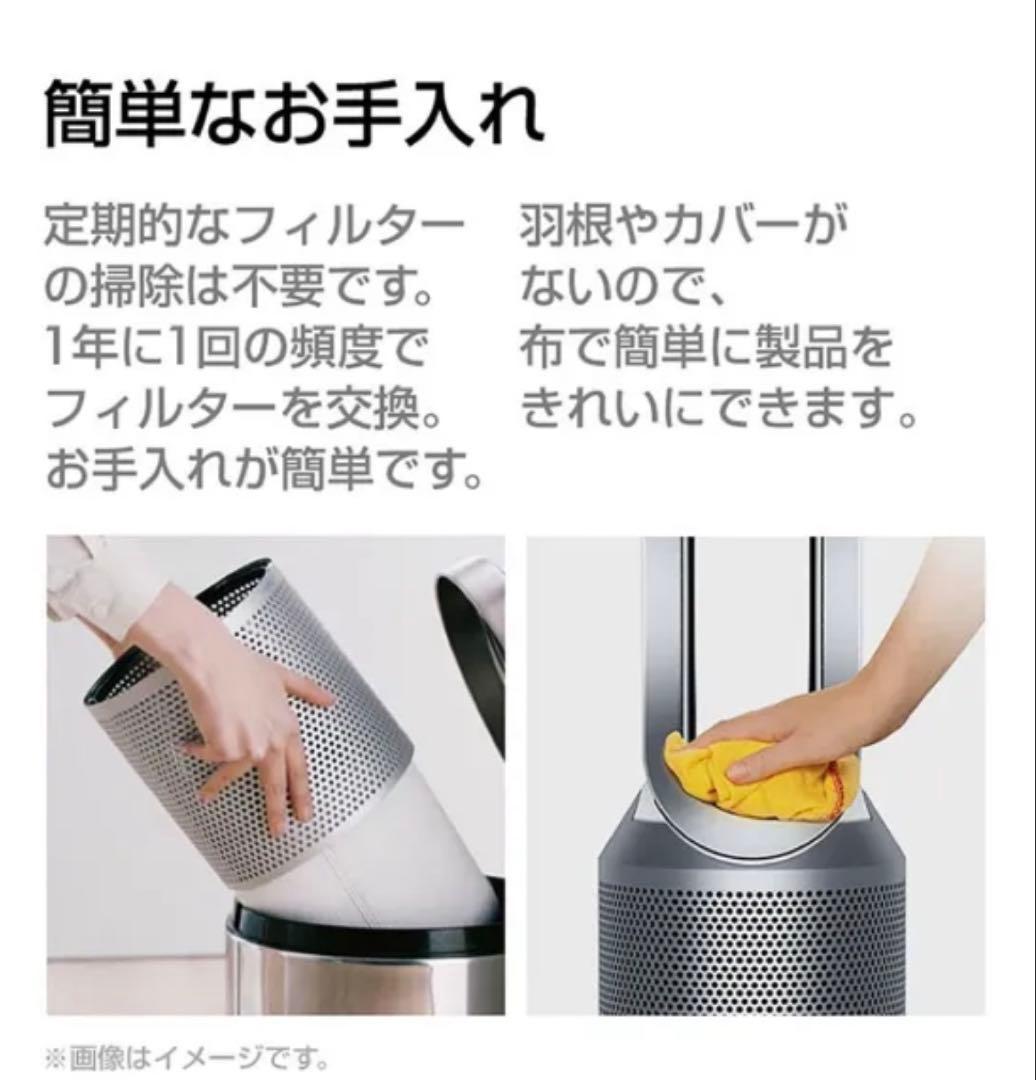 簡単なお手入れ

定期的なフィルターの掃除は不要です。1年に1回の頻度でフィルターを交換。お手入れが簡単です。

羽根やカバーがないので、布で簡単に製品をきれいにできます。

※画像はイメージです。