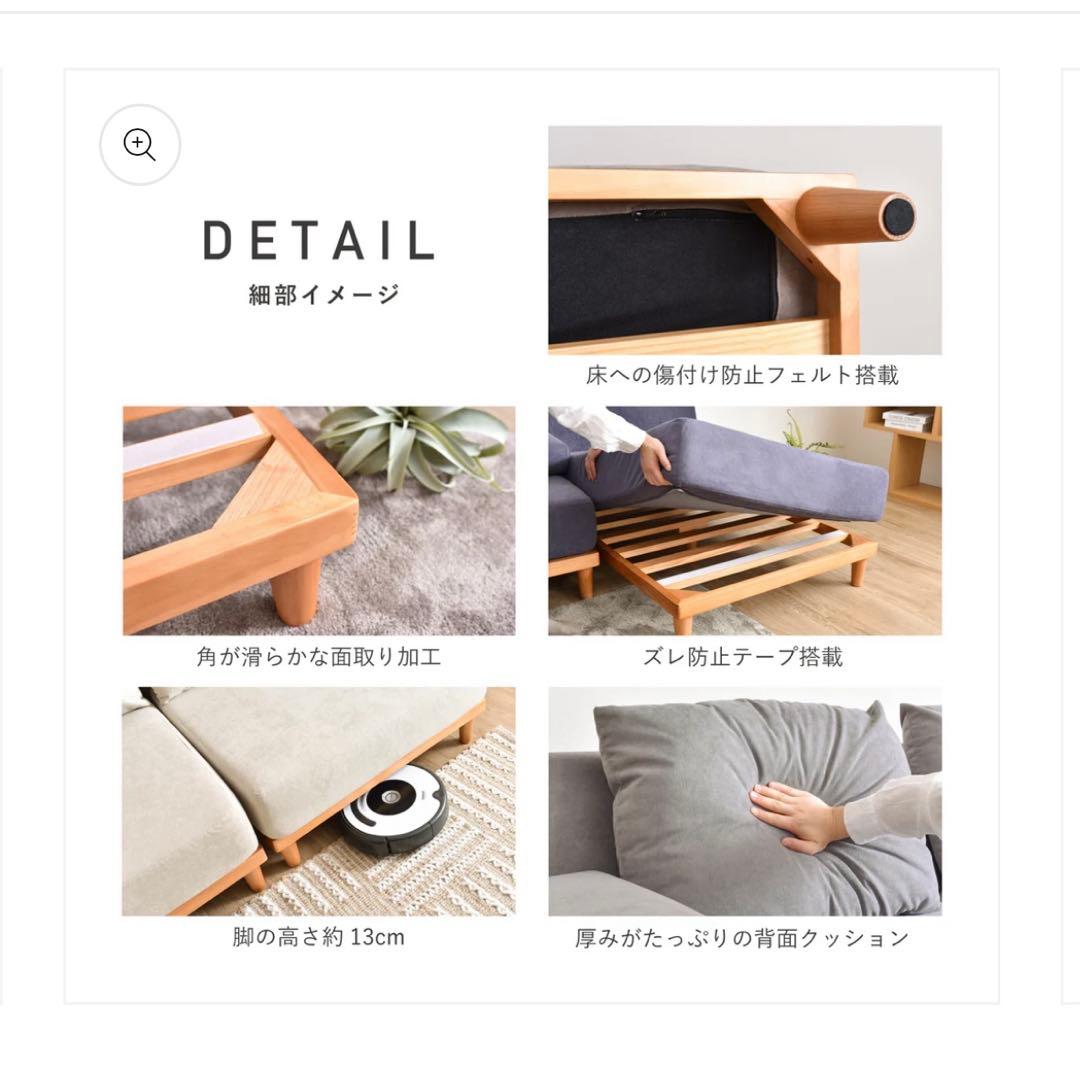 DETAIL
細部イメージ

床への傷付け防止フェルト搭載

角が滑らかな面取り加工

ズレ防止テープ搭載

脚の高さ約 13cm

厚みがたっぷりの背面クッション