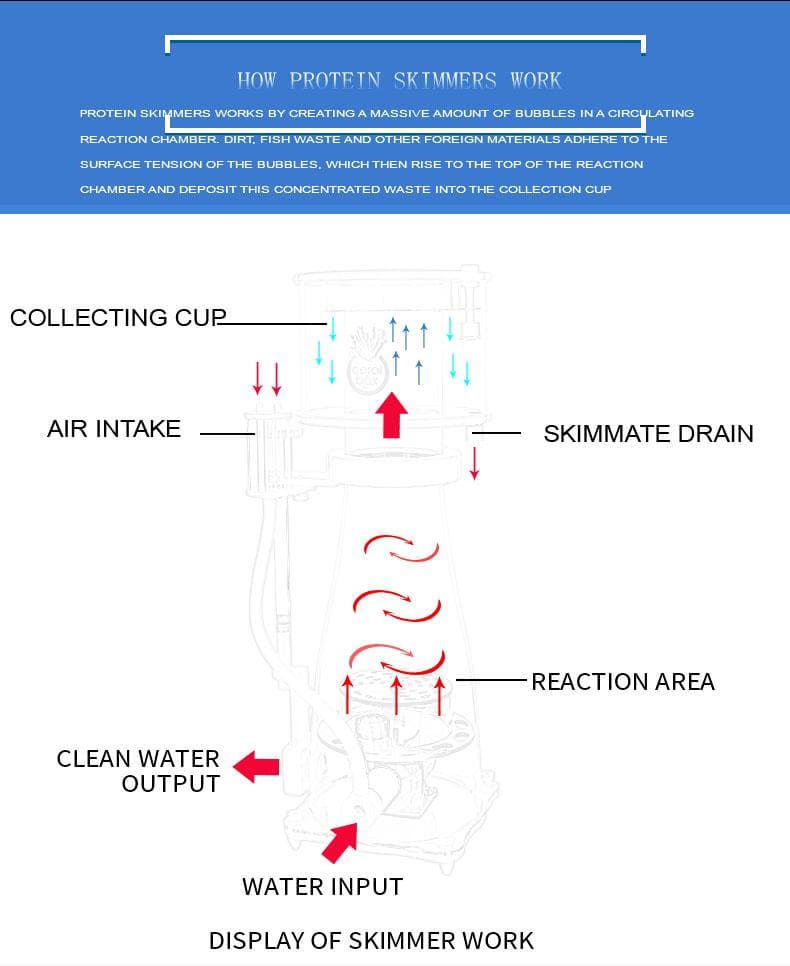 HOW PROTEIN SKIMMERS WORK

PROTEIN SKIMMERS WORKS BY CREATING A MASSIVE AMOUNT OF BUBBLES IN A CIRCULATING REACTION CHAMBER. DIRT, FISH WASTE AND OTHER FOREIGN MATERIALS ADHERE TO THE SURFACE TENSION OF THE BUBBLES, WHICH THEN RISE TO THE TOP OF THE REACTION CHAMBER AND DEPOSIT THIS CONCENTRATED WASTE INTO THE COLLECTION CUP

COLLECTING CUP

AIR INTAKE

SKIMMATE DRAIN

REACTION AREA

CLEAN WATER OUTPUT

WATER INPUT

DISPLAY OF SKIMMER WORK