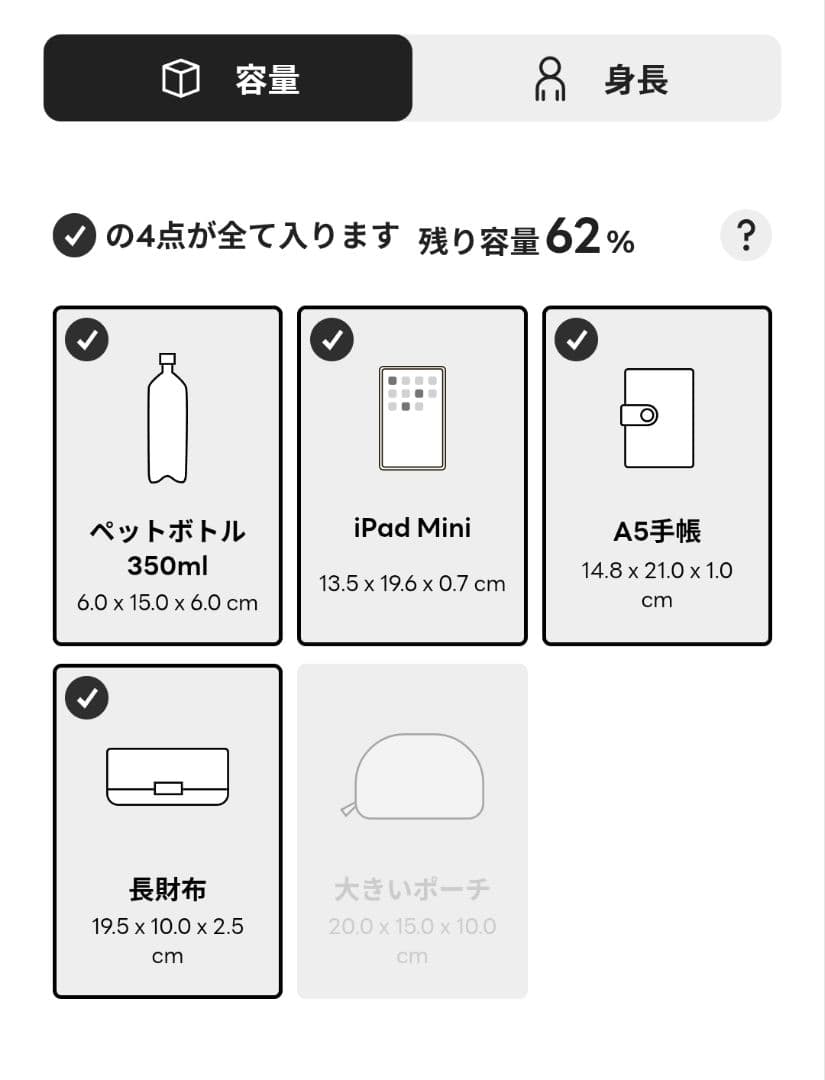 容量

身長

の4点が全て入ります 残り容量 62%

?

ペットボトル 350ml
6.0 x 15.0 x 6.0 cm

iPad Mini
13.5 x 19.6 x 0.7 cm

A5手帳
14.8 x 21.0 x 1.0 cm

長財布
19.5 x 10.0 x 2.5 cm

大きいポーチ
20.0 x 15.0 x 10.0 cm