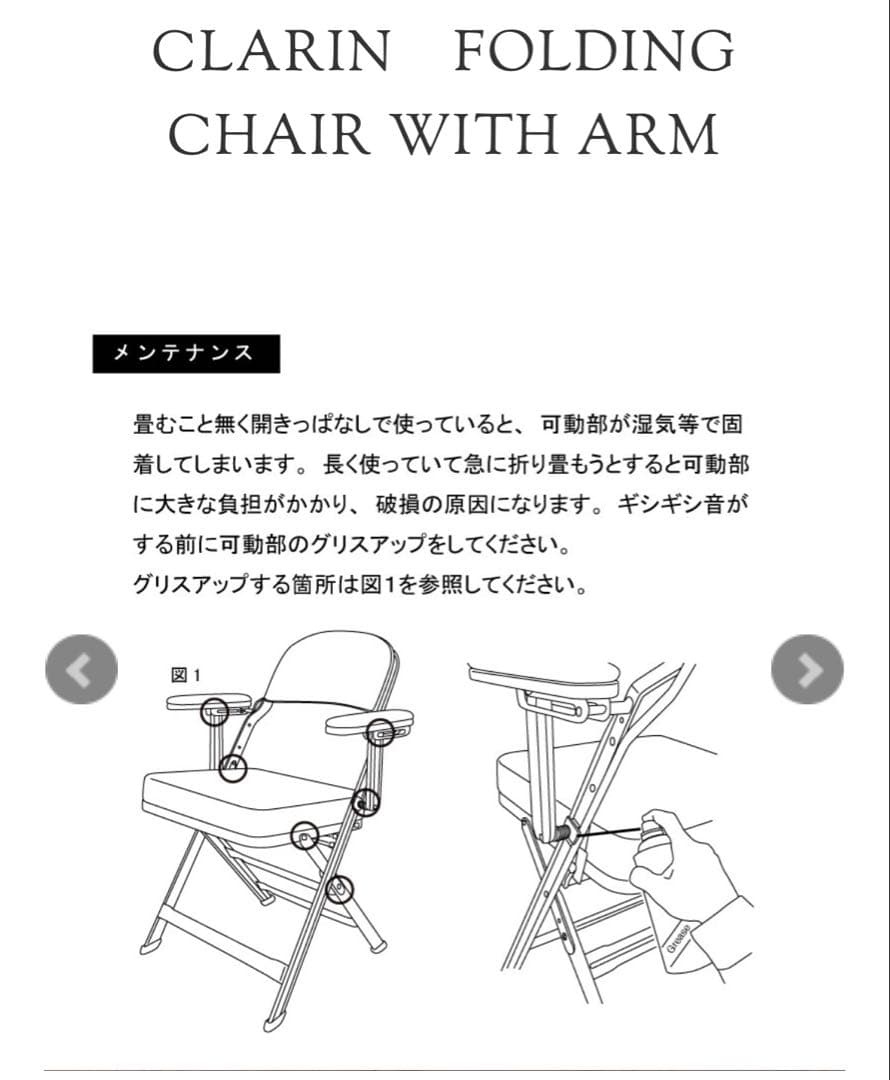 CLARIN　FOLDING CHAIR WITH ARM

メンテナンス

畳むこと無く開きっぱなしで使っていると、可動部が湿気等で固着してしまいます。長く使っていて急に折り畳もうとすると可動部に大きな負担がかかり、破損の原因になります。ギシギシ音がする前に可動部のグリスアップをしてください。
グリスアップする箇所は図1を参照してください。

図1

Grease