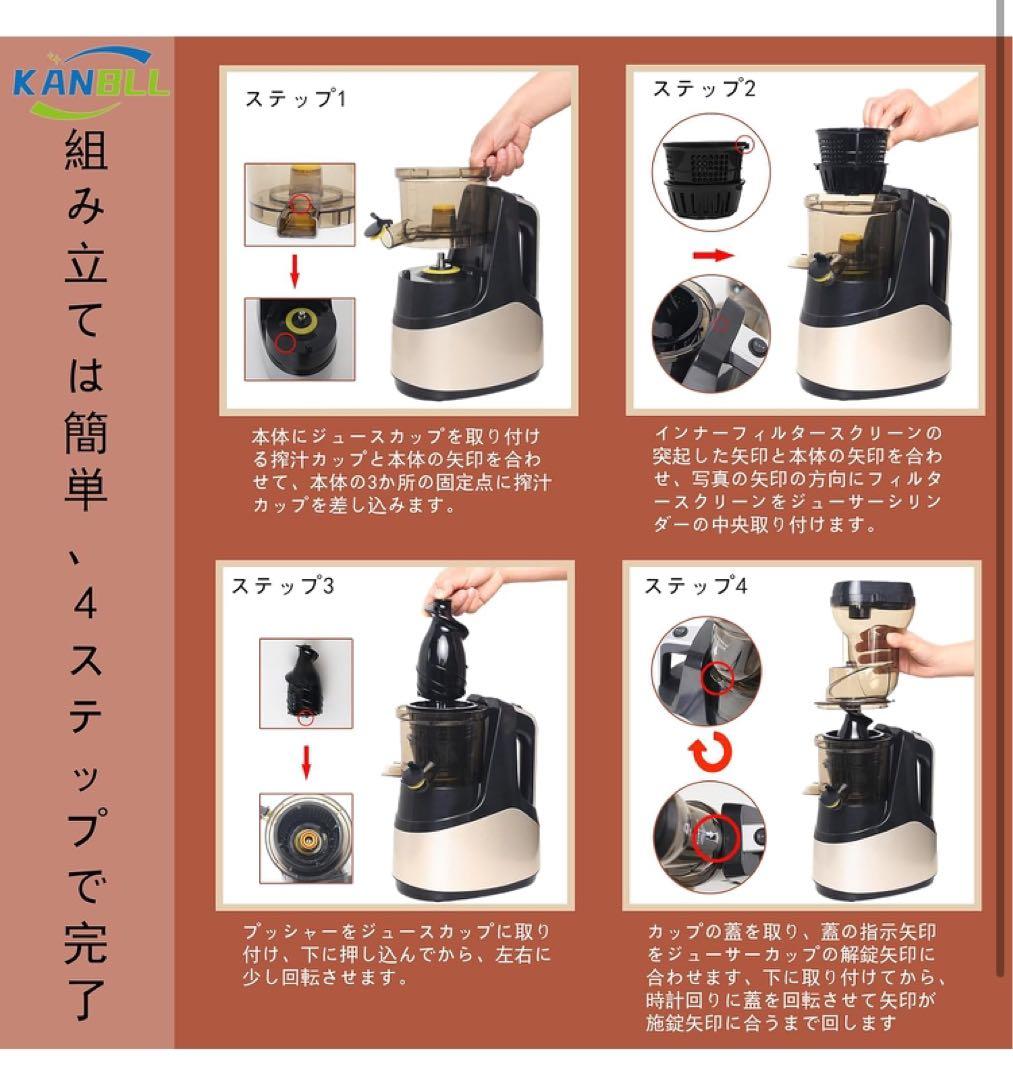 KANBLL

組み立ては簡単、4ステップで完了

ステップ1

本体にジュースカップを取り付ける搾汁カップと本体の矢印を合わせて、本体の3か所の固定点に搾汁カップを差し込みます。

ステップ2

インナーフィルタースクリーンの突起した矢印と本体の矢印を合わせ、写真の矢印の方向にフィルタースクリーンをジューサーシリンダーの中央取り付けます。

ステップ3

プッシャーをジュースカップに取り付け、下に押し込んでから、左右に少し回転させます。

ステップ4

カップの蓋を取り、蓋の指示矢印をジューサーカップの解錠矢印に合わせます、下に取り付けてから、時計回りに蓋を回転させて矢印が施錠矢印に合うまで回します