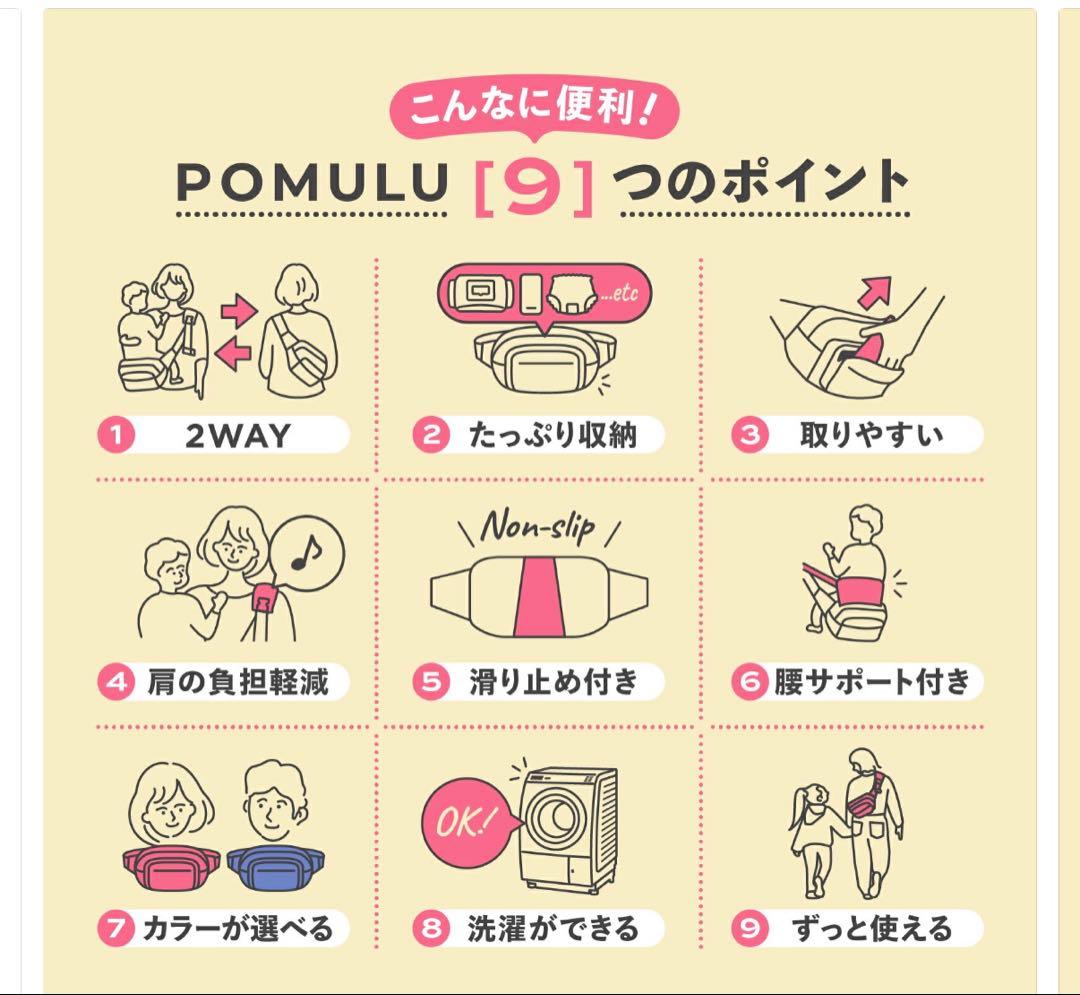 こんなに便利!

POMULU [9] つのポイント

...etc

1 2WAY

2 たっぷり収納

3 取りやすい

Non-slip

4 肩の負担軽減

5 滑り止め付き

6 腰サポート付き

OK!

7 カラーが選べる

8 洗濯ができる

9 ずっと使える