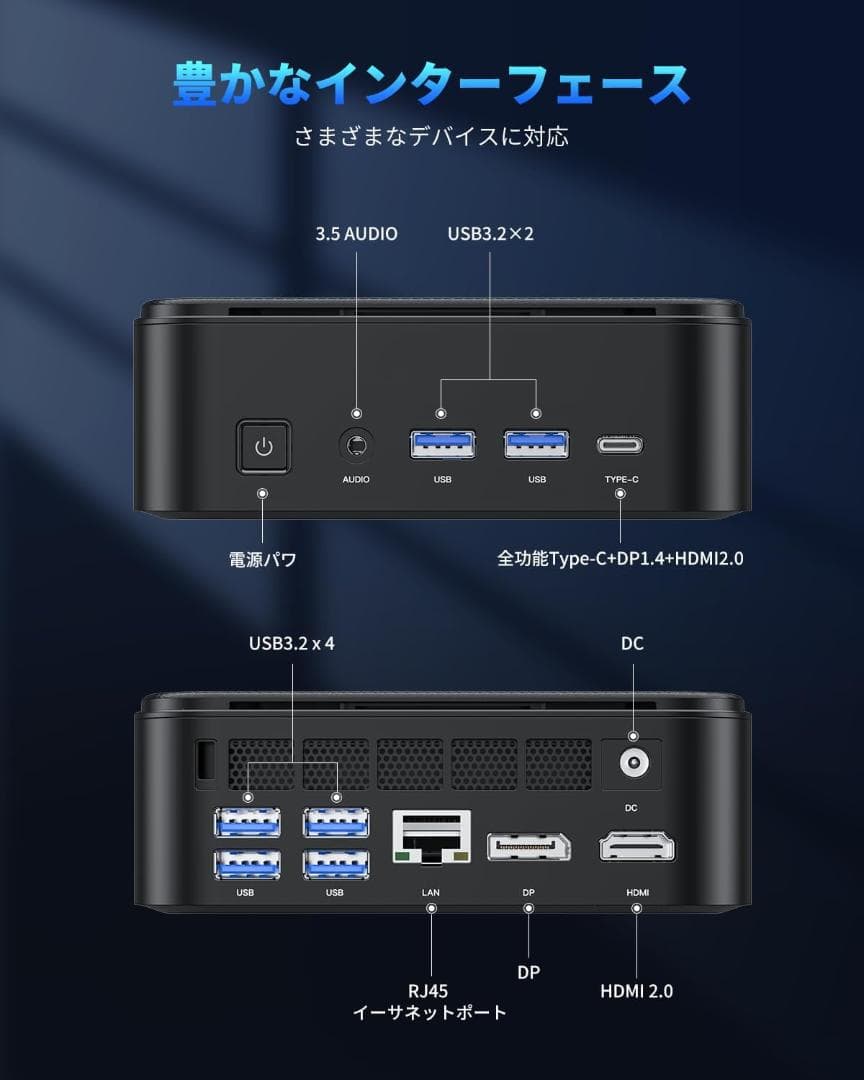 豊かなインターフェース

さまざまなデバイスに対応

3.5 AUDIO

USB3.2×2

AUDIO

USB

USB

TYPE-C

電源パワ

全功能Type-C+DP1.4+HDMI2.0

USB3.2 x 4

DC

DC

USB

USB

LAN

DP

HDMI

RJ45
イーサネットポート

DP

HDMI 2.0