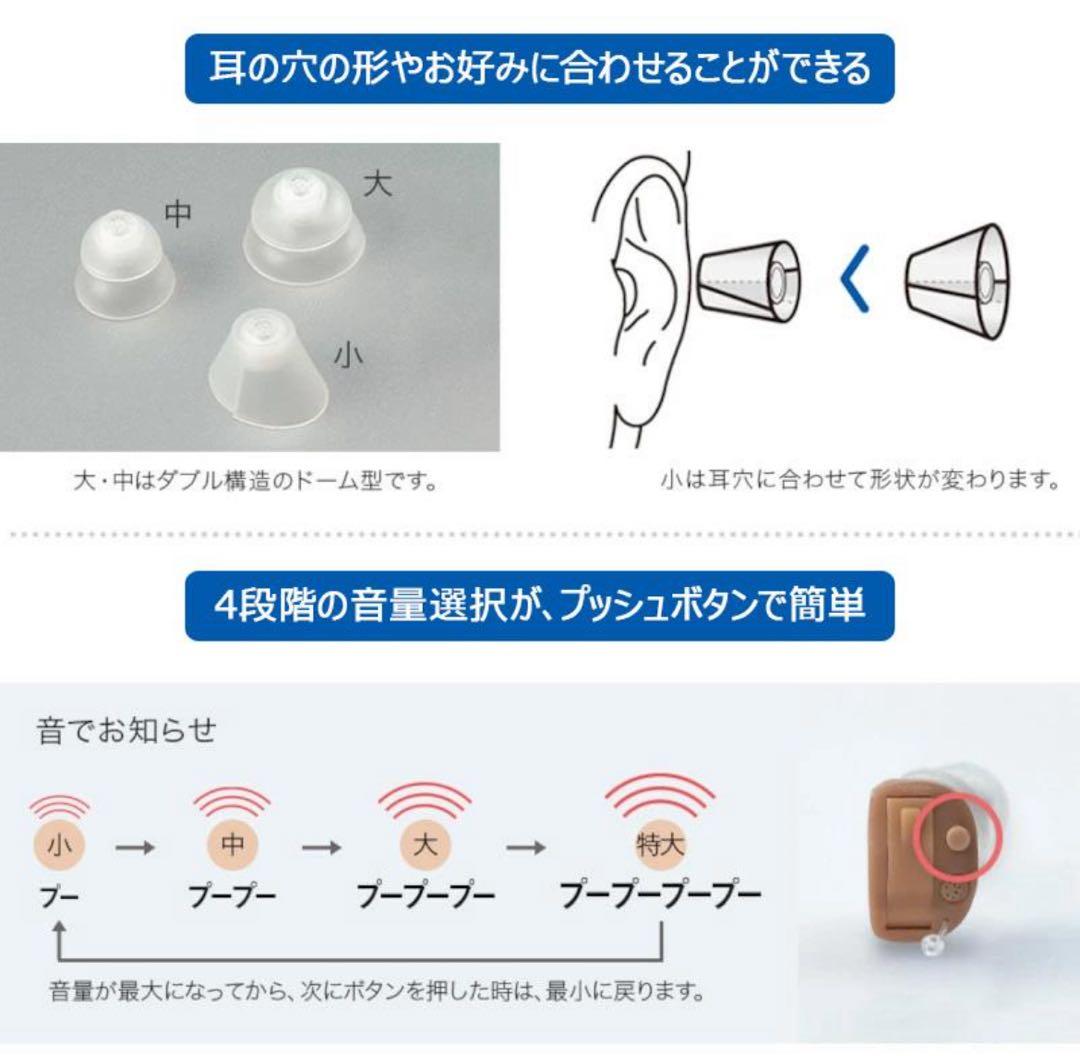 耳の穴の形やお好みに合わせることができる

中

大

小

大・中はダブル構造のドーム型です。

小は耳穴に合わせて形状が変わります。

4段階の音量選択が、プッシュボタンで簡単

音でお知らせ

小 → 中 → 大 → 特大

プー

プープー

プープープー

プープープープー

音量が最大になってから、次にボタンを押した時は、最小に戻ります。