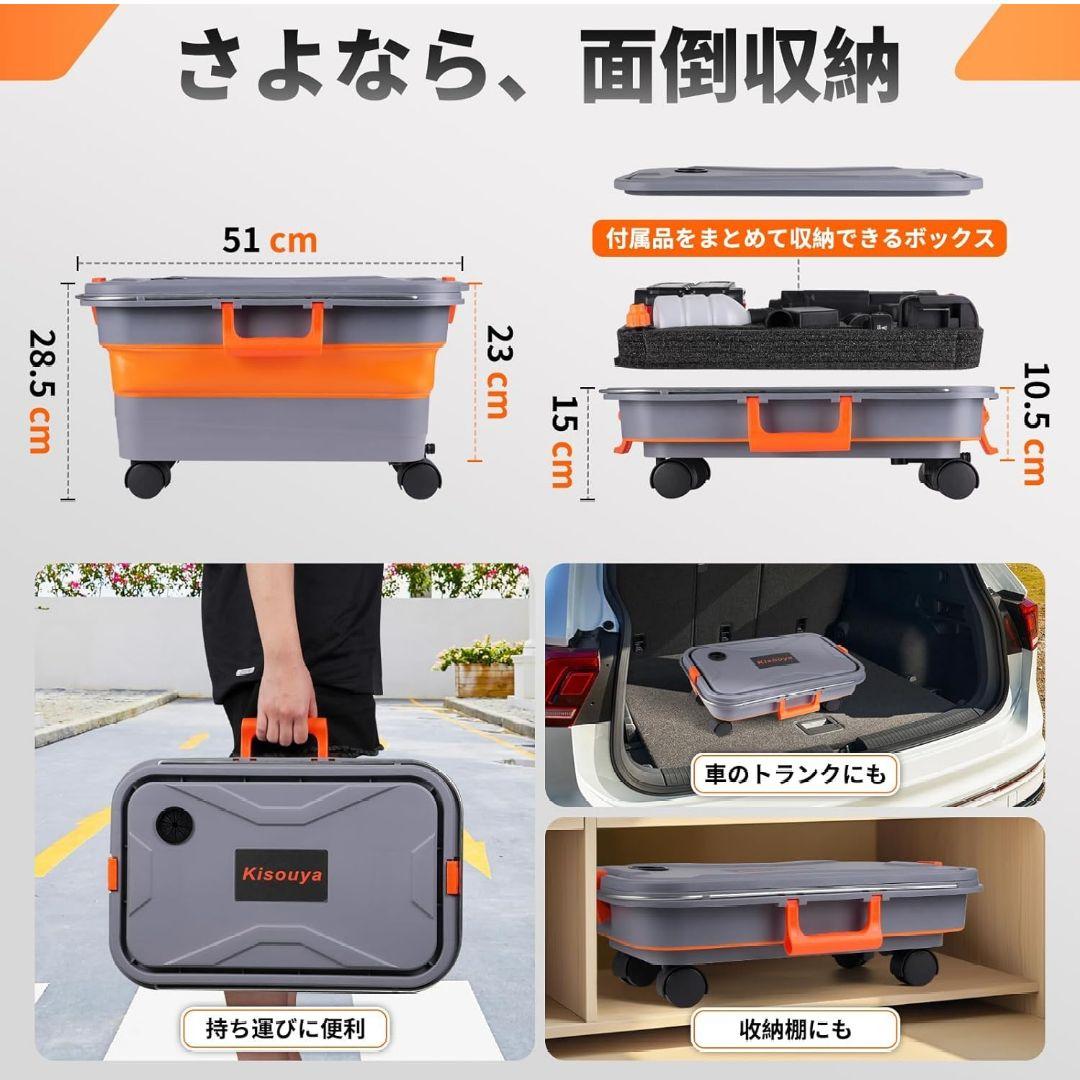 さよなら、面倒収納

51 cm

28.5 cm

23 cm

付属品をまとめて収納できるボックス

15 cm

10.5 cm

Kisouya

持ち運びに便利

Kisouya

車のトランクにも

収納棚にも