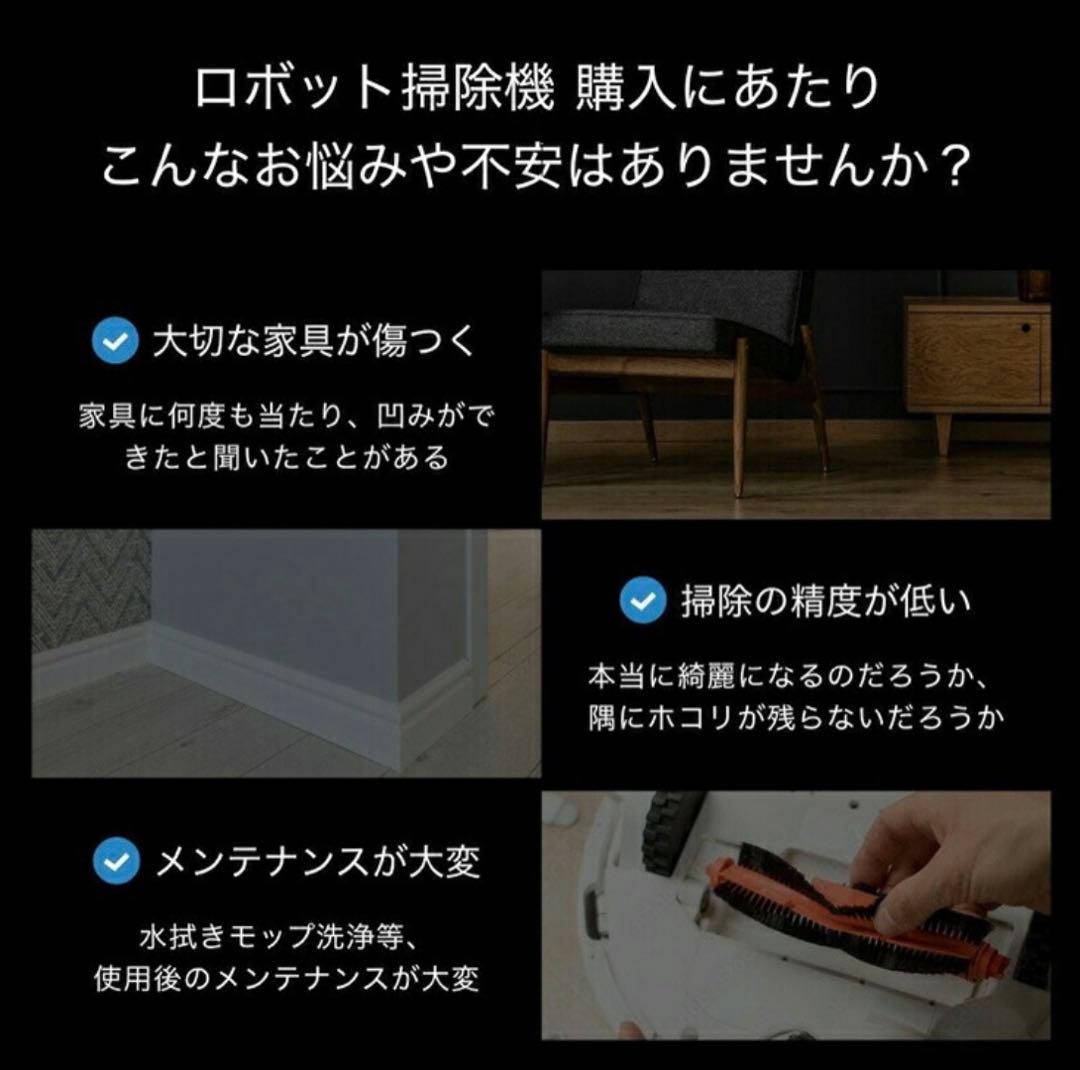 ロボット掃除機 購入にあたり
こんなお悩みや不安はありませんか？

大切な家具が傷つく

家具に何度も当たり、凹みができたと聞いたことがある

掃除の精度が低い

本当に綺麗になるのだろうか、隅にホコリが残らないだろうか

メンテナンスが大変

水拭きモップ洗浄等、使用後のメンテナンスが大変