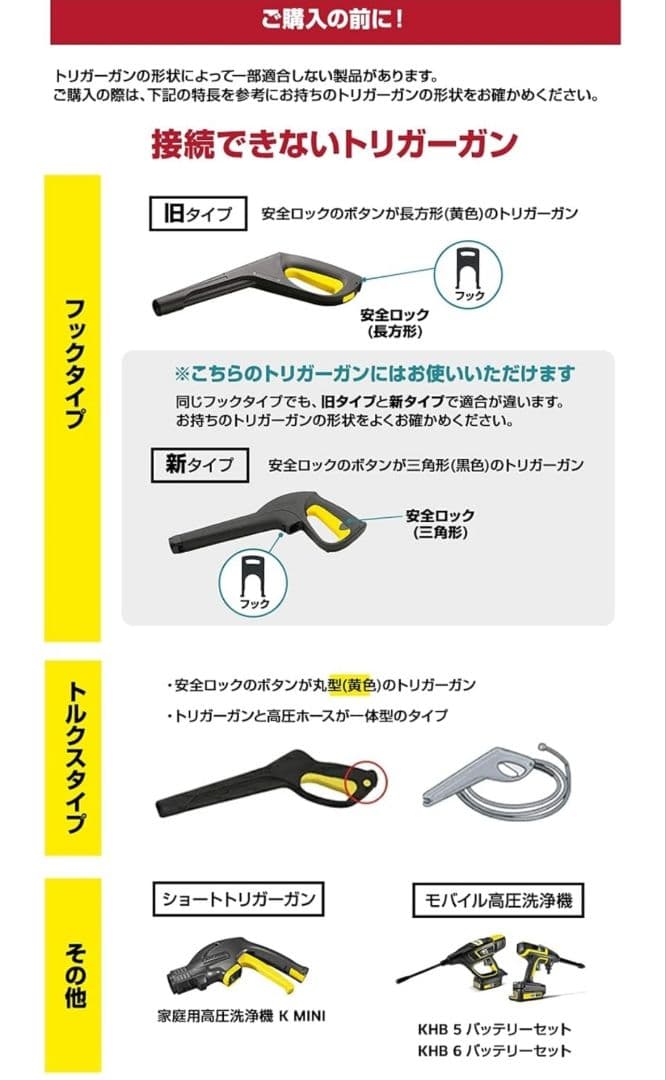 ご購入の前に!

トリガーガンの形状によって一部適合しない製品があります。
ご購入の際は、下記の特長を参考にお持ちのトリガーガンの形状をお確かめください。

接続できないトリガーガン

フックタイプ

旧タイプ 安全ロックのボタンが長方形(黄色)のトリガーガン

フック

安全ロック
(長方形)

※こちらのトリガーガンにはお使いいただけます

同じフックタイプでも、旧タイプと新タイプで適合が違います。
お持ちのトリガーガンの形状をよくお確かめください。

新タイプ 安全ロックのボタンが三角形(黒色)のトリガーガン

安全ロック
(三角形)

フック

トルクスタイプ

・安全ロックのボタンが丸型(黄色)のトリガーガン

・トリガーガンと高圧ホースが一体型のタイプ

その他

ショートトリガーガン

家庭用高圧洗浄機 K MINI

モバイル高圧洗浄機

KHB 5 バッテリーセット
KHB 6 バッテリーセット