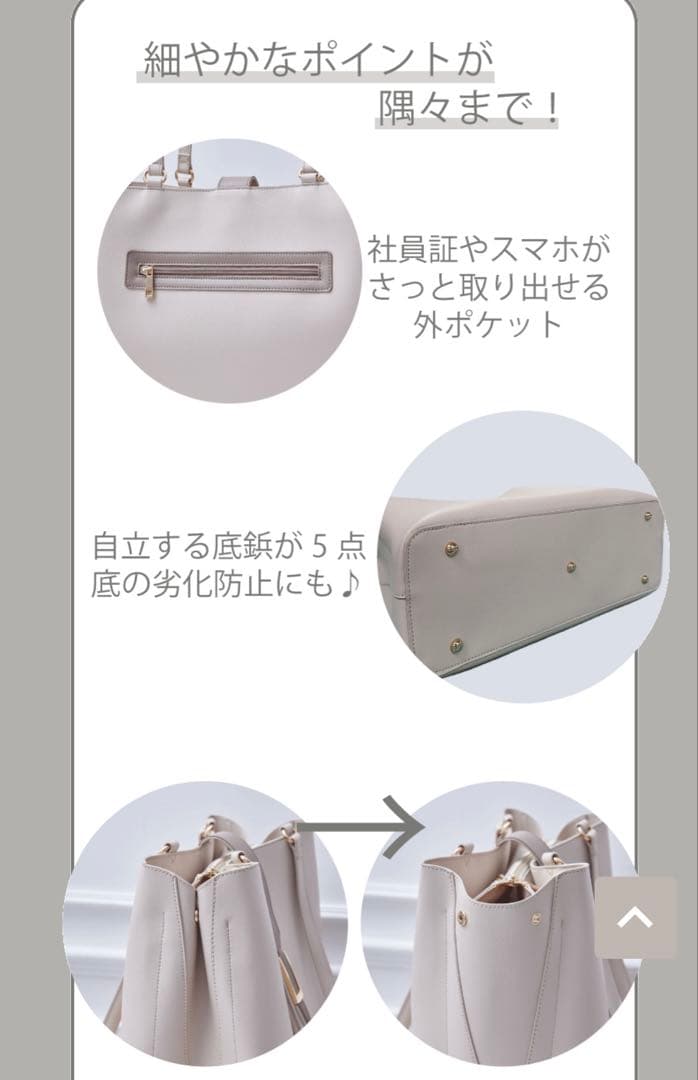 細やかなポイントが
隅々まで！

社員証やスマホが
さっと取り出せる
外ポケット

自立する底鋲が５点
底の劣化防止にも♪