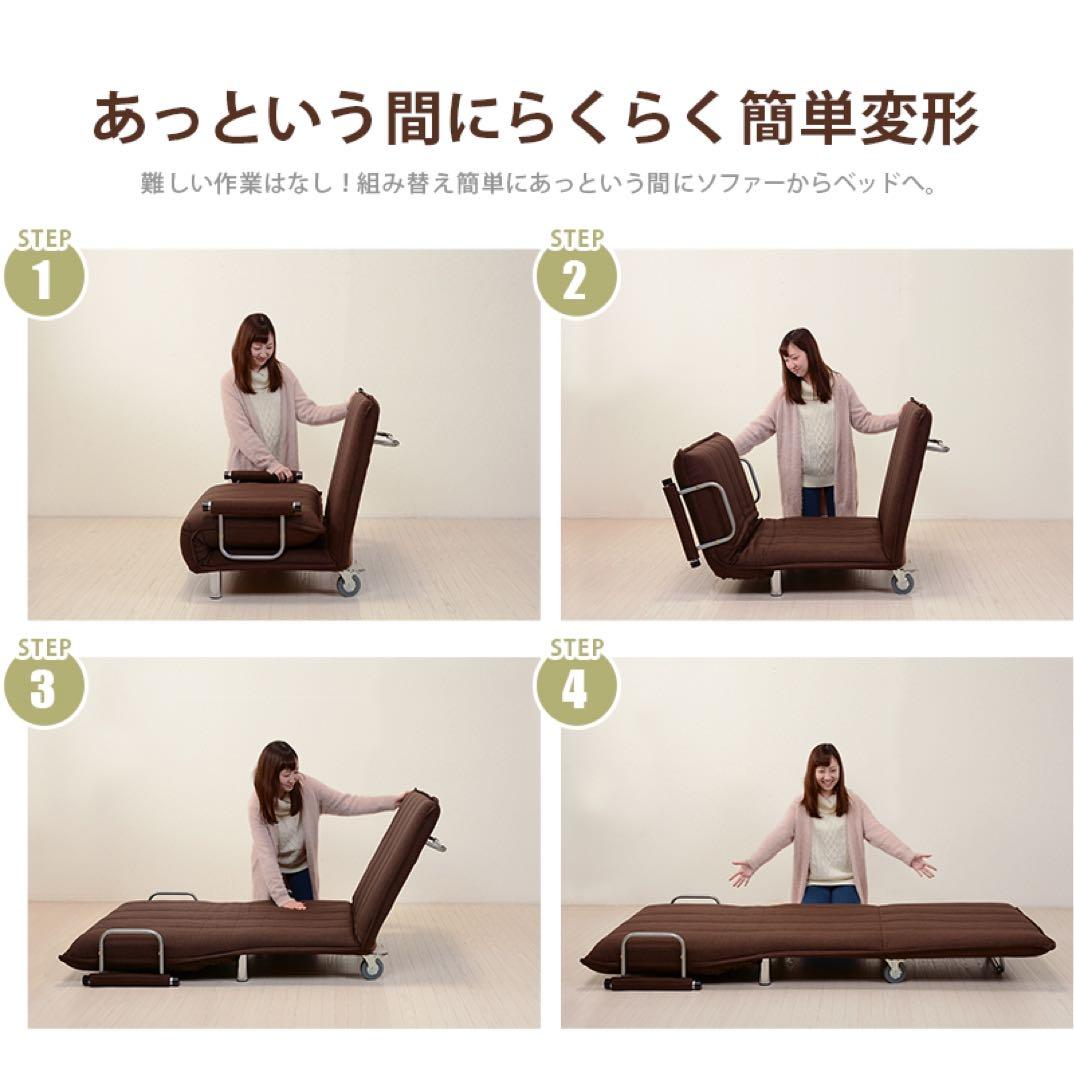 あっという間にらくらく簡単変形

難しい作業はなし！組み替え簡単にあっという間にソファーからベッドへ。

STEP 1

STEP 2

STEP 3

STEP 4