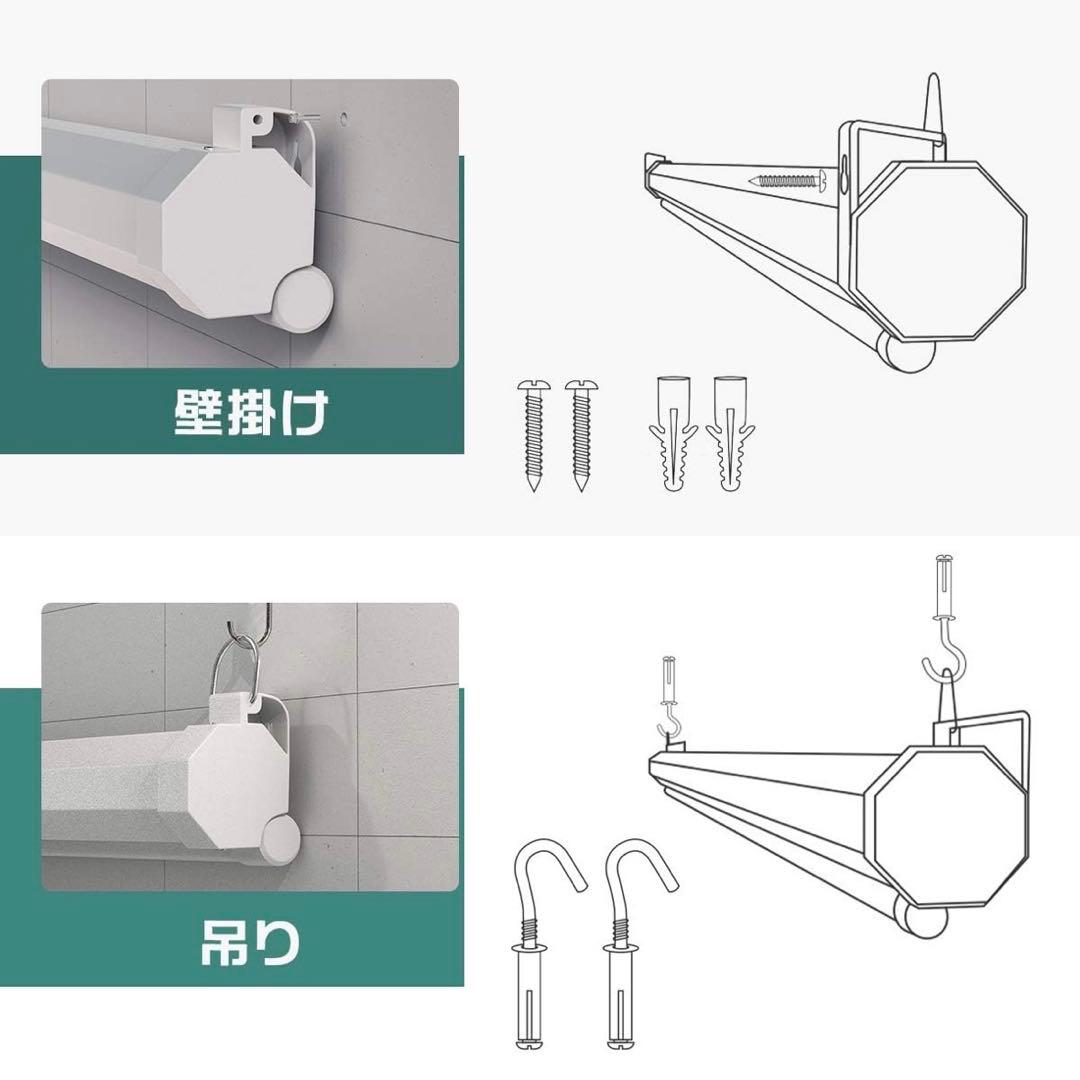 壁掛け

吊り