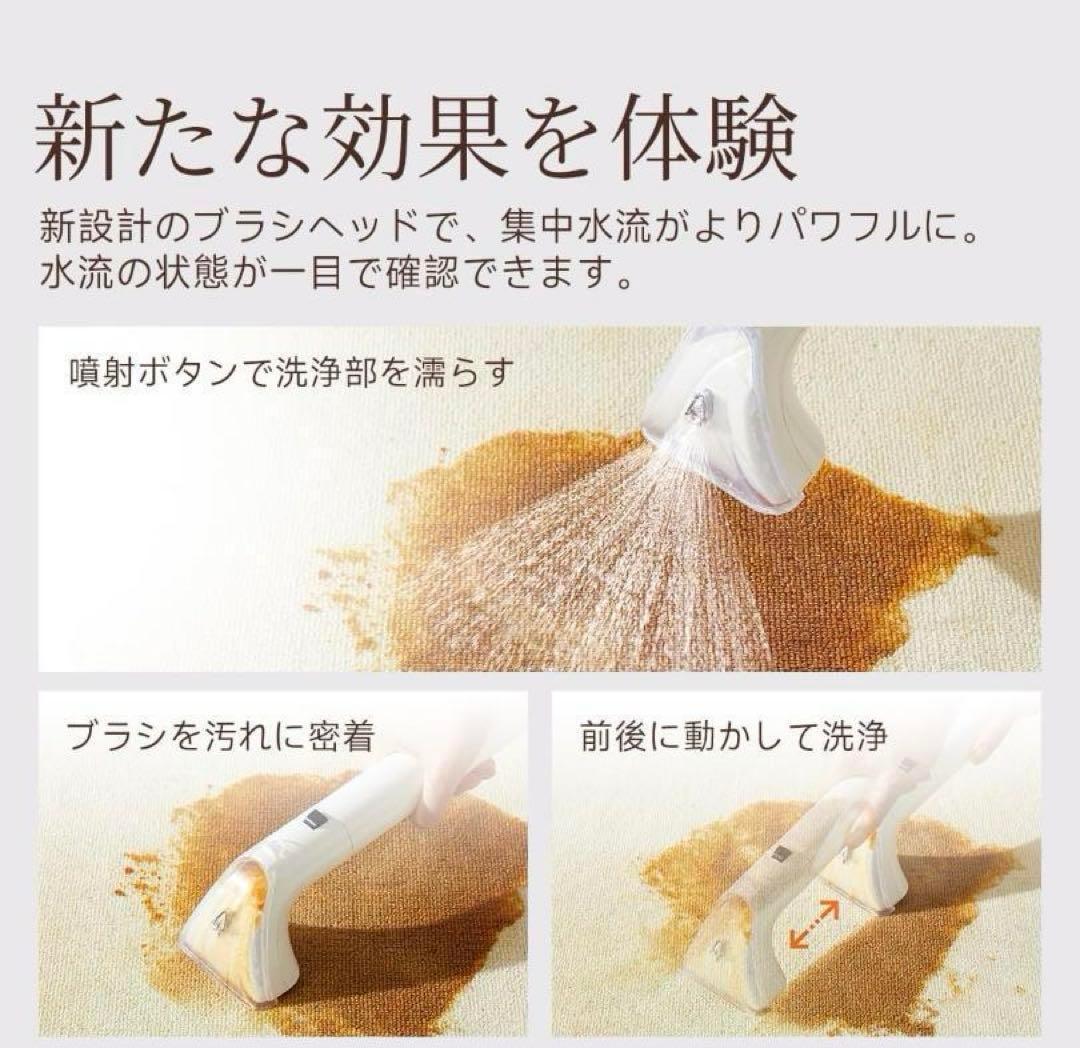 新たな効果を体験

新設計のブラシヘッドで、集中水流がよりパワフルに。水流の状態が一目で確認できます。

噴射ボタンで洗浄部を濡らす

ブラシを汚れに密着

前後に動かして洗浄