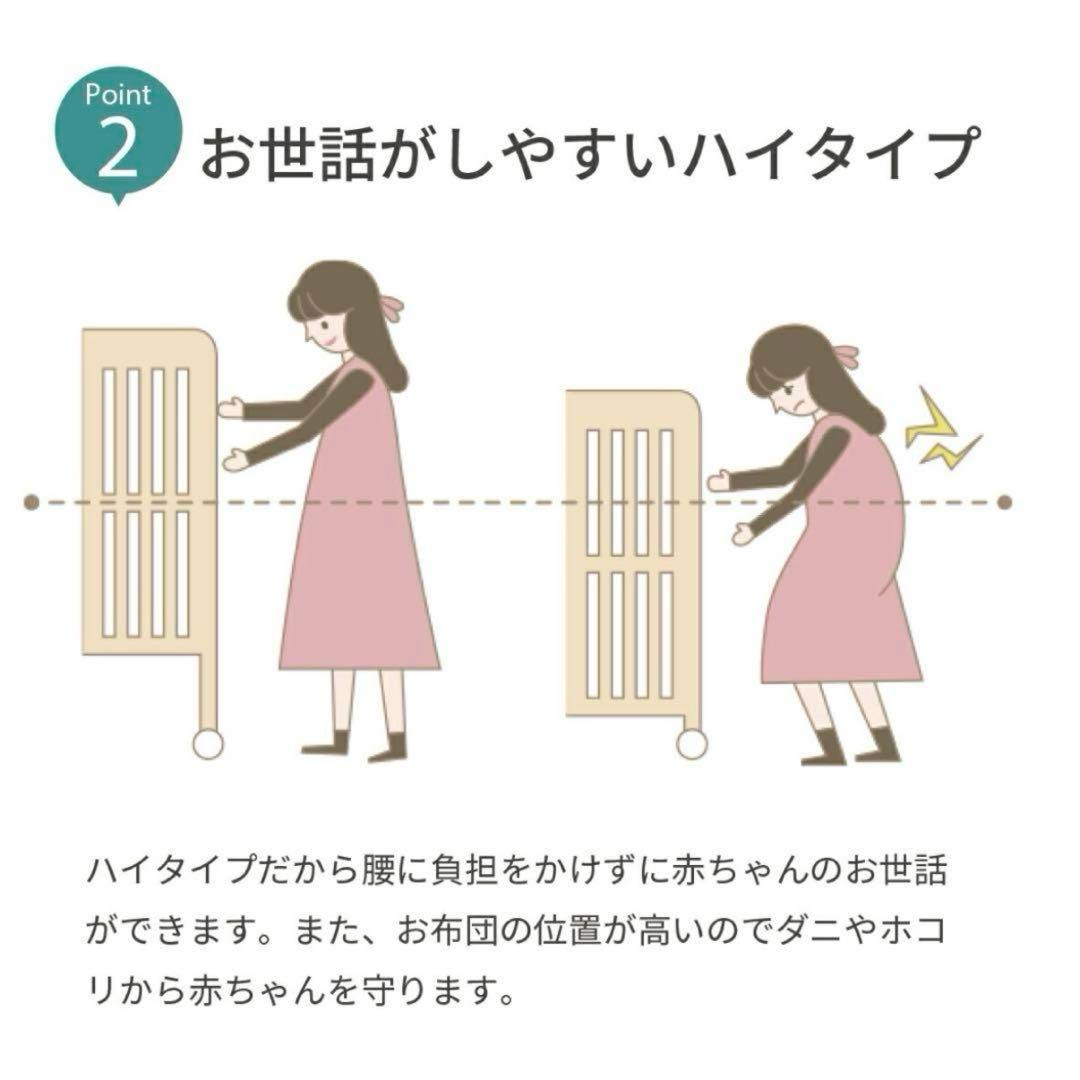 Point
2
お世話がしやすいハイタイプ

ハイタイプだから腰に負担をかけずに赤ちゃんのお世話ができます。また、お布団の位置が高いのでダニやホコリから赤ちゃんを守ります。