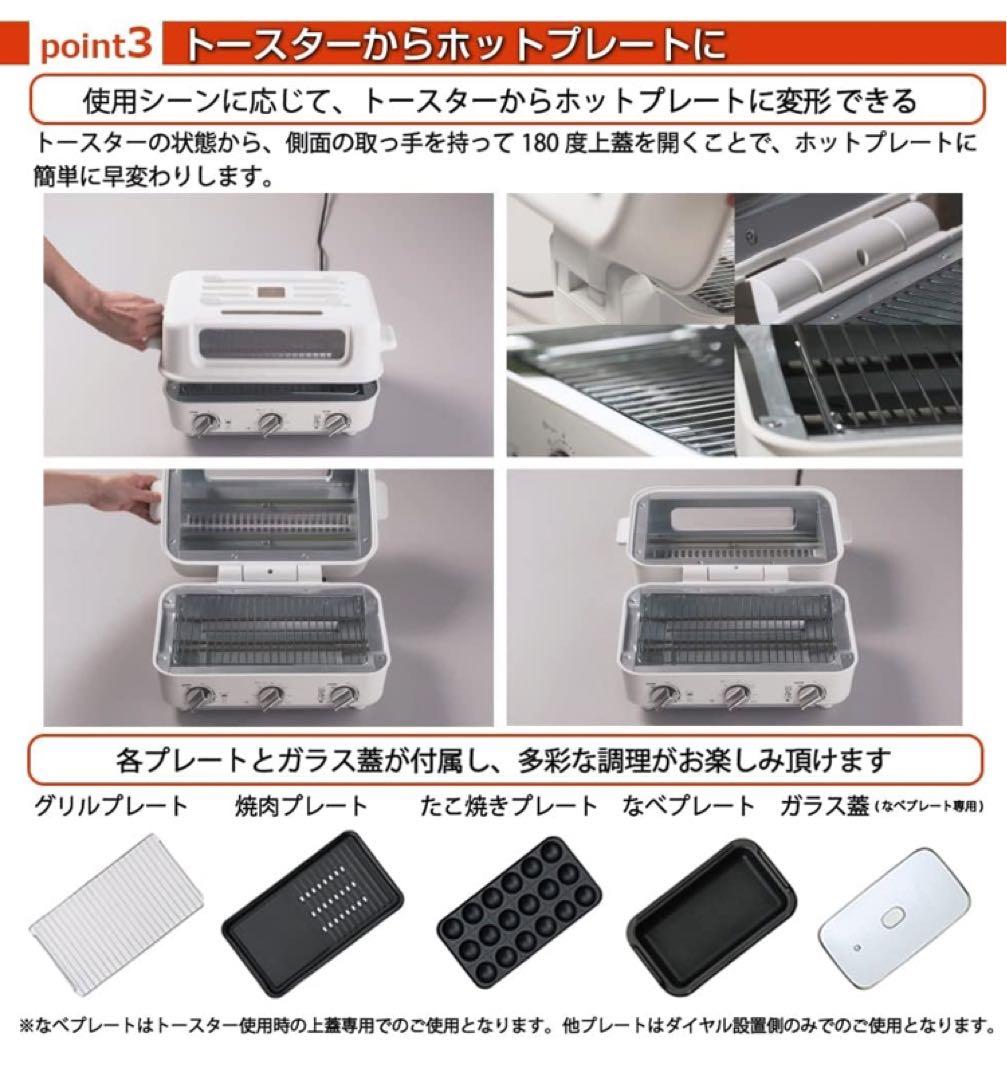 point3 トースターからホットプレートに

使用シーンに応じて、トースターからホットプレートに変形できる

トースターの状態から、側面の取っ手を持って 180 度上蓋を開くことで、ホットプレートに簡単に早変わりします。

各プレートとガラス蓋が付属し、多彩な調理がお楽しみ頂けます

グリルプレート　焼肉プレート　たこ焼きプレート　なべプレート　ガラス蓋（なべプレート専用）

※なべプレートはトースター使用時の上蓋専用でのご使用となります。他プレートはダイヤル設置側のみでのご使用となります。