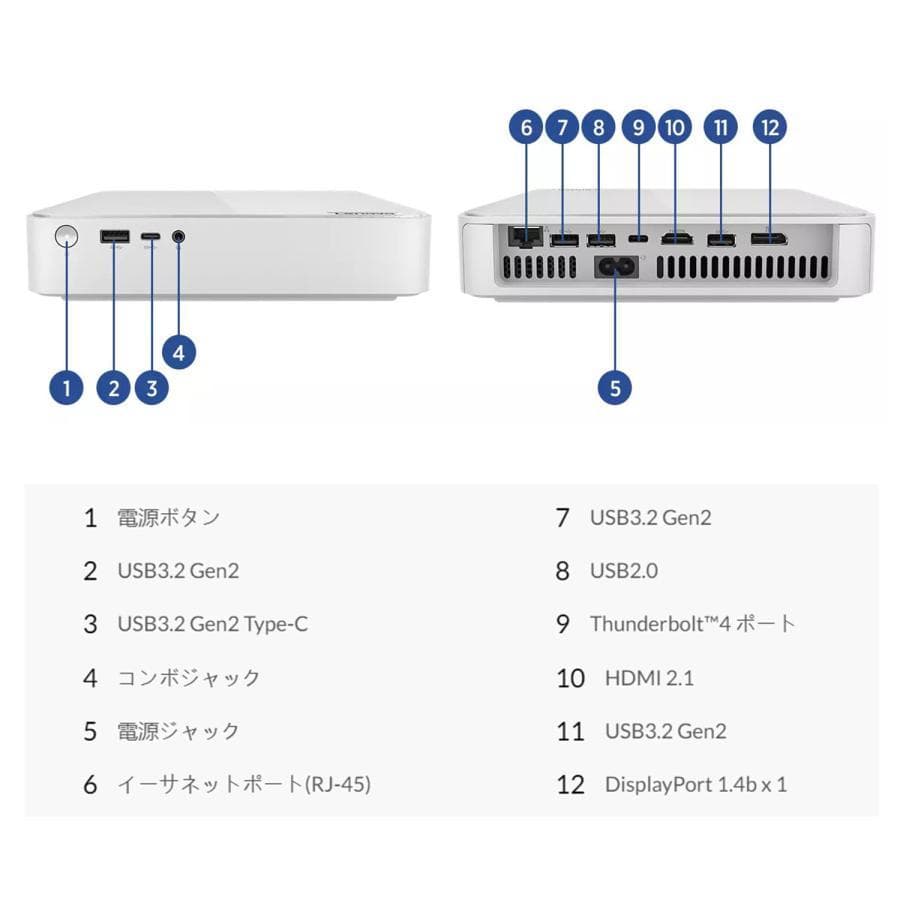 6 7 8 9 10 11 12

1 2 3 4

5

1 電源ボタン

2 USB3.2 Gen2

3 USB3.2 Gen2 Type-C

4 コンボジャック

5 電源ジャック

6 イーサネットポート(RJ-45)

7 USB3.2 Gen2

8 USB2.0

9 Thunderbolt™4 ポート

10 HDMI 2.1

11 USB3.2 Gen2

12 DisplayPort 1.4b x 1