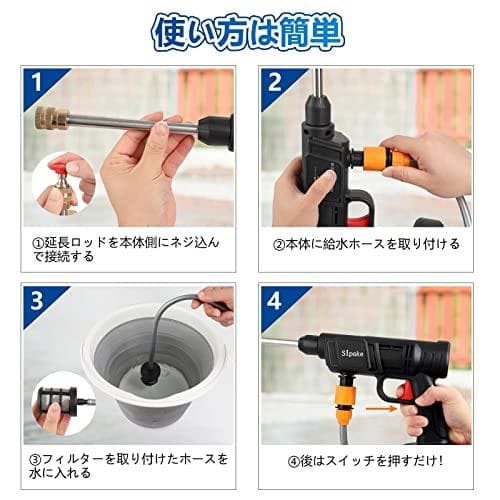 使い方は簡単

1

①延長ロッドを本体側にネジ込んで接続する

2

②本体に給水ホースを取り付ける

3

③フィルターを取り付けたホースを水に入れる

4

SIpake

④後はスイッチを押すだけ!