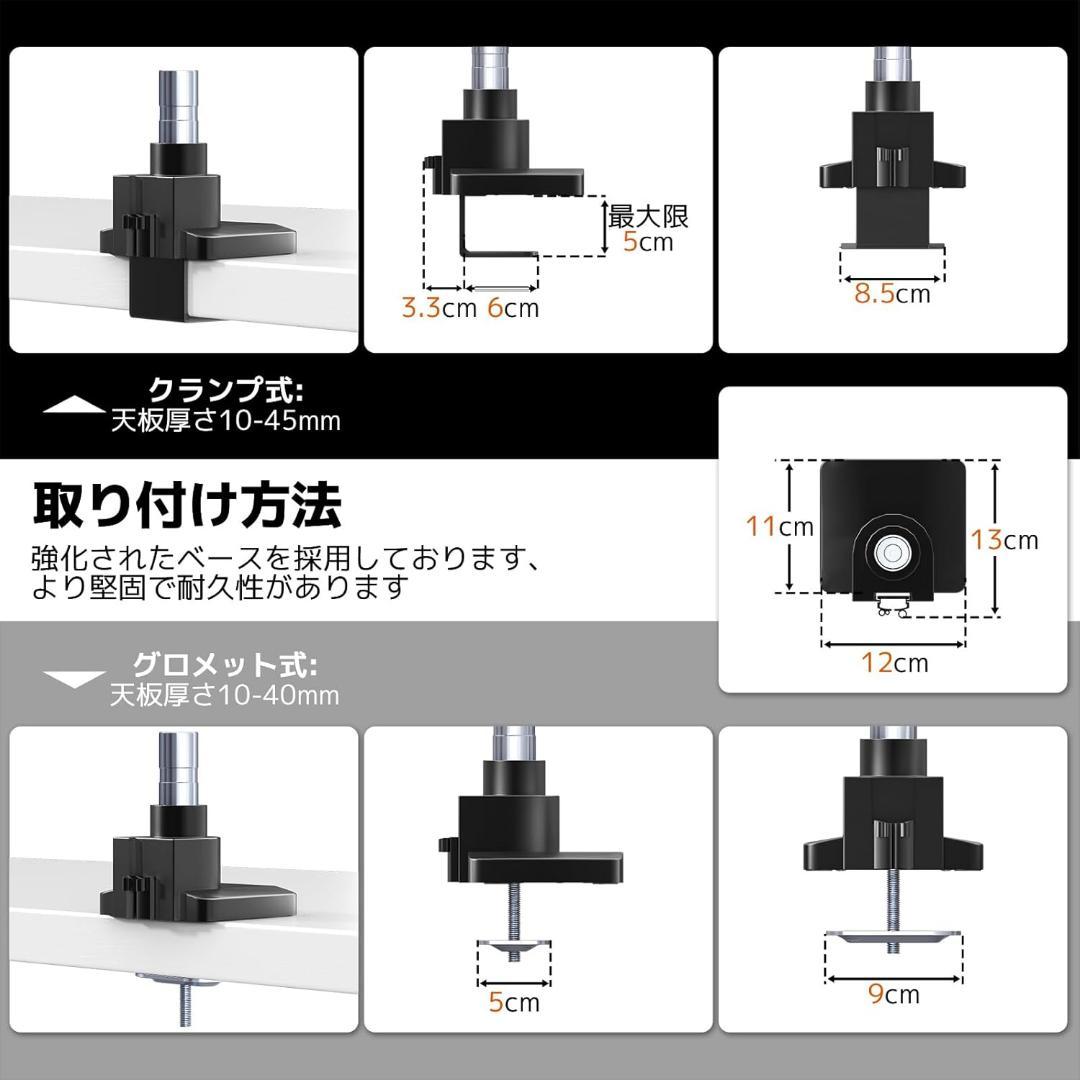 最大限
5cm

3.3cm 6cm

8.5cm

クランプ式:
天板厚さ10-45mm

取り付け方法

強化されたベースを採用しております、より堅固で耐久性があります

11cm

13cm

12cm

グロメット式:
天板厚さ10-40mm

5cm

9cm