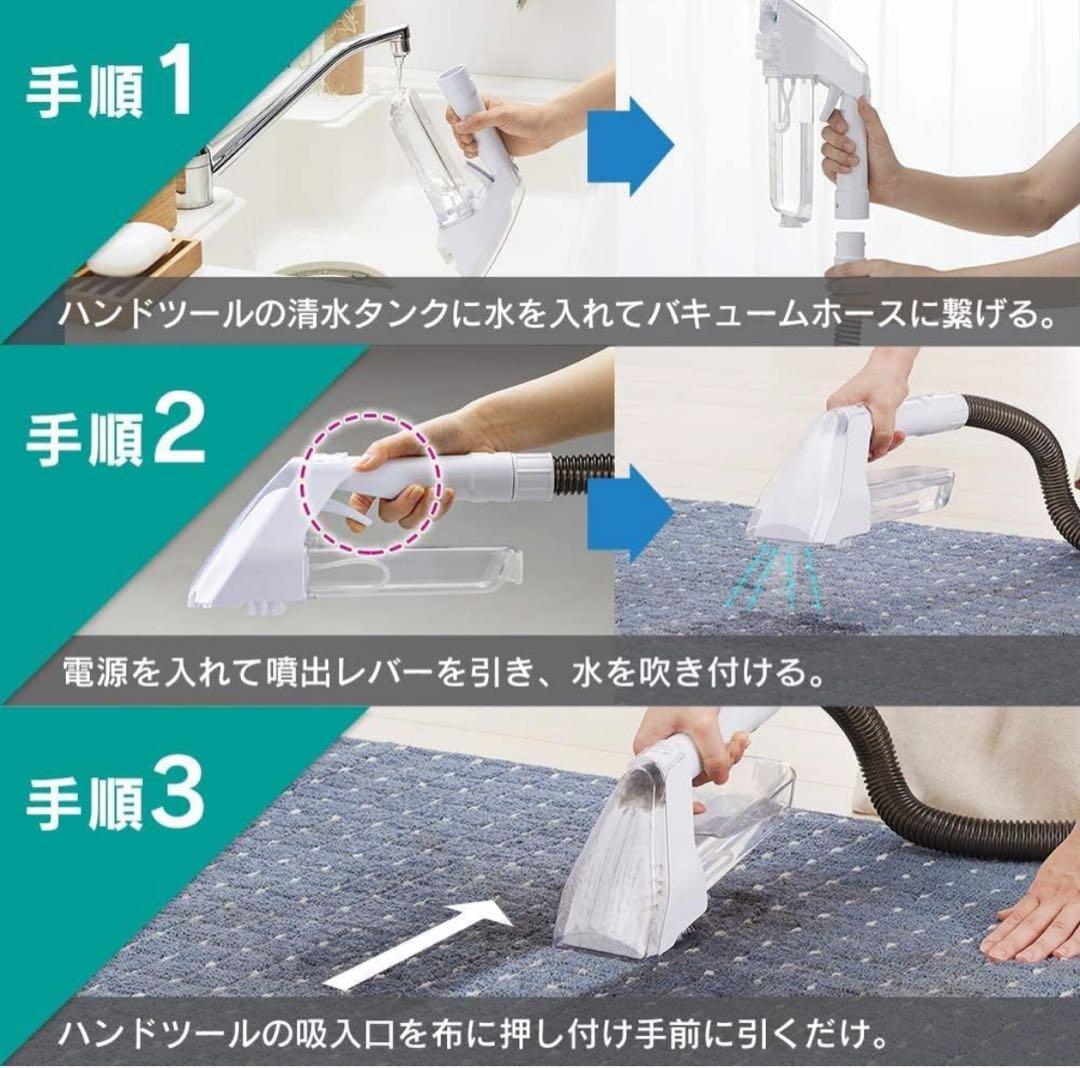 手順1

ハンドツールの清水タンクに水を入れてバキュームホースに繋げる。

手順2

電源を入れて噴出レバーを引き、水を吹き付ける。

手順3

ハンドツールの吸入口を布に押し付け手前に引くだけ。