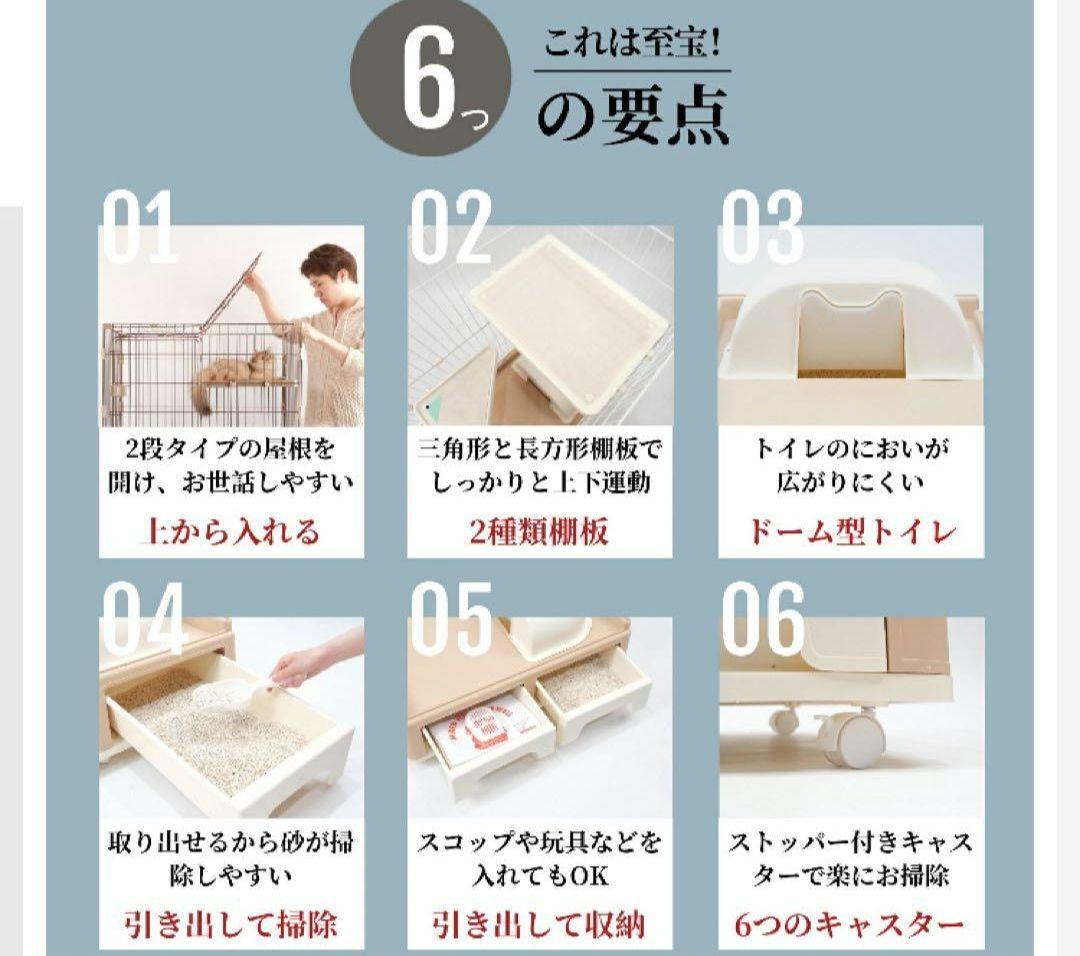 6つ

これは至宝!
の要点

01
2段タイプの屋根を開け、お世話しやすい
上から入れる

02
三角形と長方形棚板でしっかりと上下運動
2種類棚板

03
トイレのにおいが広がりにくい
ドーム型トイレ

04
取り出せるから砂が掃除しやすい
引き出して掃除

05
スコップや玩具などを入れてもOK
引き出して収納

06
ストッパー付きキャスターで楽にお掃除
6つのキャスター