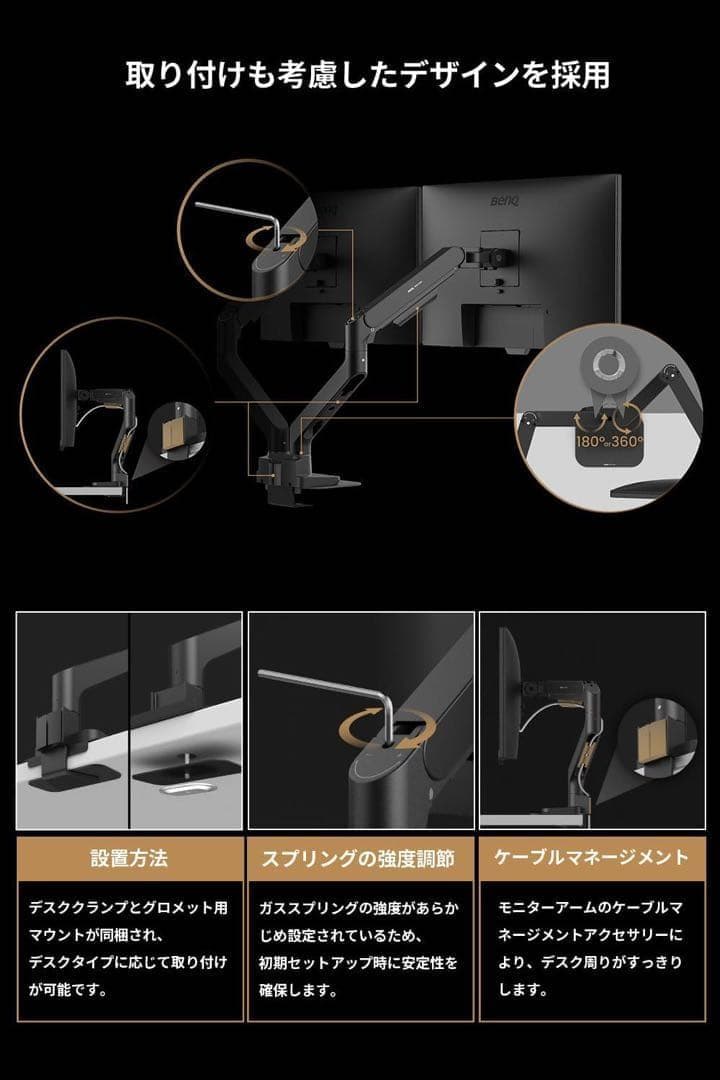 取り付けも考慮したデザインを採用

BenQ

180° 360°

設置方法

デスククランプとグロメット用マウントが同梱され、デスクタイプに応じて取り付けが可能です。

スプリングの強度調節

ガススプリングの強度があらかじめ設定されているため、初期セットアップ時に安定性を確保します。

ケーブルマネージメント

モニターアームのケーブルマネージメントアクセサリーにより、デスク周りがすっきりします。