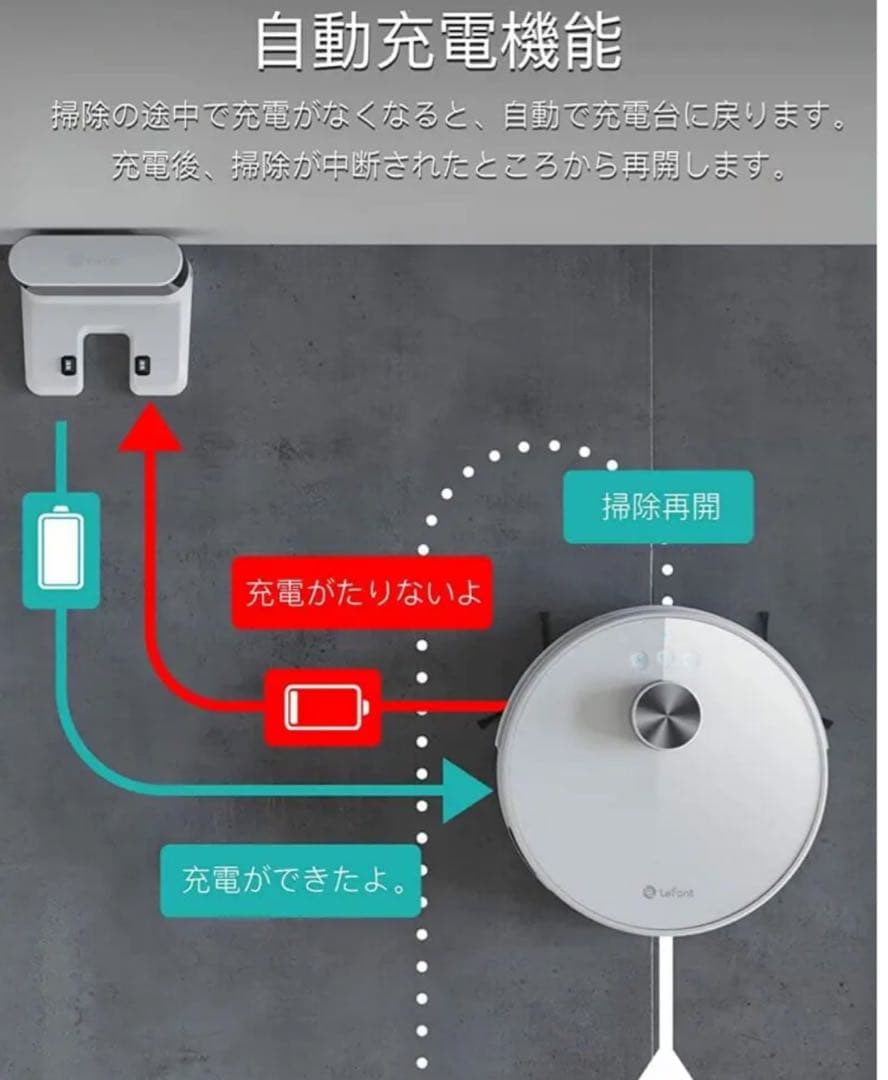 自動充電機能

掃除の途中で充電がなくなると、自動で充電台に戻ります。
充電後、掃除が中断されたところから再開します。

掃除再開

充電がたりないよ

充電ができたよ。

Lefant