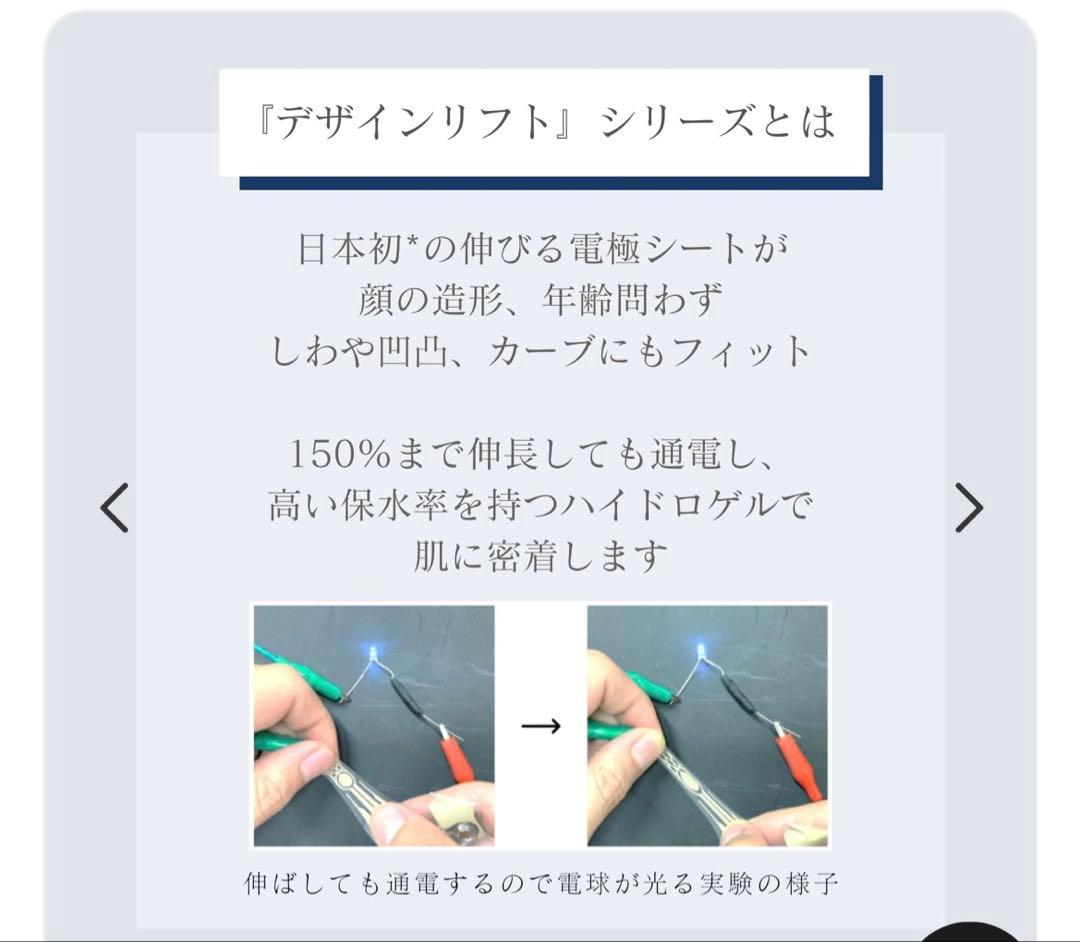 『デザインリフト』シリーズとは

日本初*の伸びる電極シートが
顔の造形、年齢問わず
しわや凹凸、カーブにもフィット

150%まで伸長しても通電し、
高い保水率を持つハイドロゲルで
肌に密着します

→

伸ばしても通電するので電球が光る実験の様子