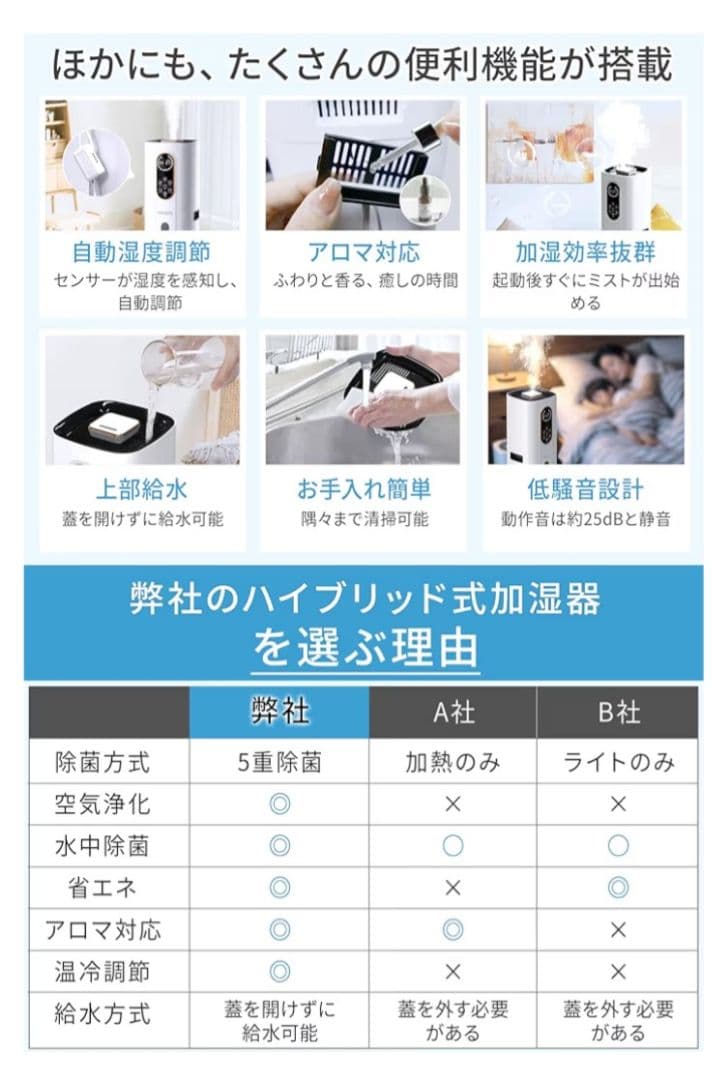 ほかにも、たくさんの便利機能が搭載

自動湿度調節
センサーが湿度を感知し、自動調節

アロマ対応
ふわりと香る、癒しの時間

加湿効率抜群
起動後すぐにミストが出始める

上部給水
蓋を開けずに給水可能

お手入れ簡単
隅々まで清掃可能

低騒音設計
動作音は約25dBと静音

弊社のハイブリッド式加湿器
を選ぶ理由

| | 弊社 | A社 | B社 |
|---|---|---|---|
| 除菌方式 | 5重除菌 | 加熱のみ | ライトのみ |
| 空気浄化 | ◎ | × | × |
| 水中除菌 | ◎ | ○ | ○ |
| 省エネ | ◎ | × | ◎ |
| アロマ対応 | ◎ | ◎ | × |
| 温冷調節 | ◎ | × | × |
| 給水方式 | 蓋を開けずに給水可能 | 蓋を外す必要がある | 蓋を外す必要がある |