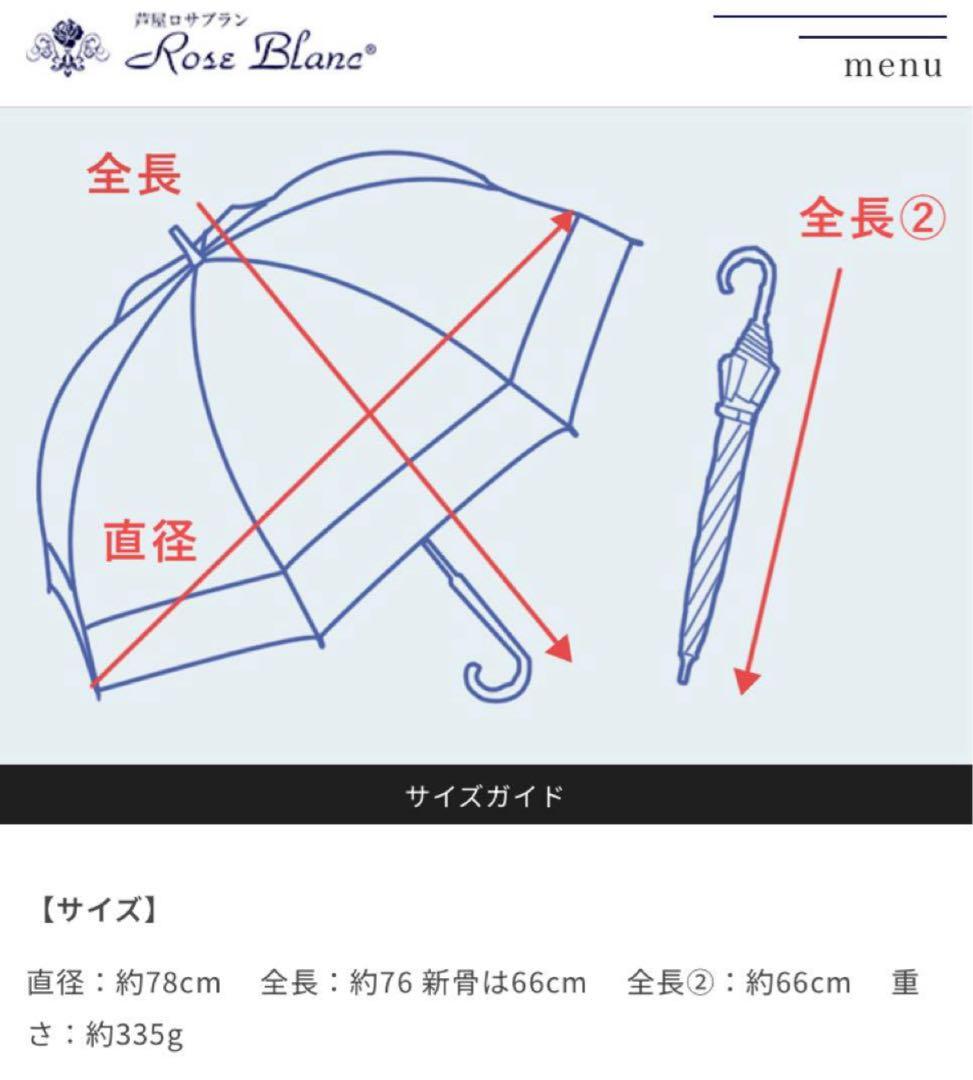 芦屋ロサブラン
Rose Blanc®

menu

全長
全長②
直径

サイズガイド

【サイズ】

直径：約78cm　全長：約76 新骨は66cm　全長②：約66cm　重さ：約335g