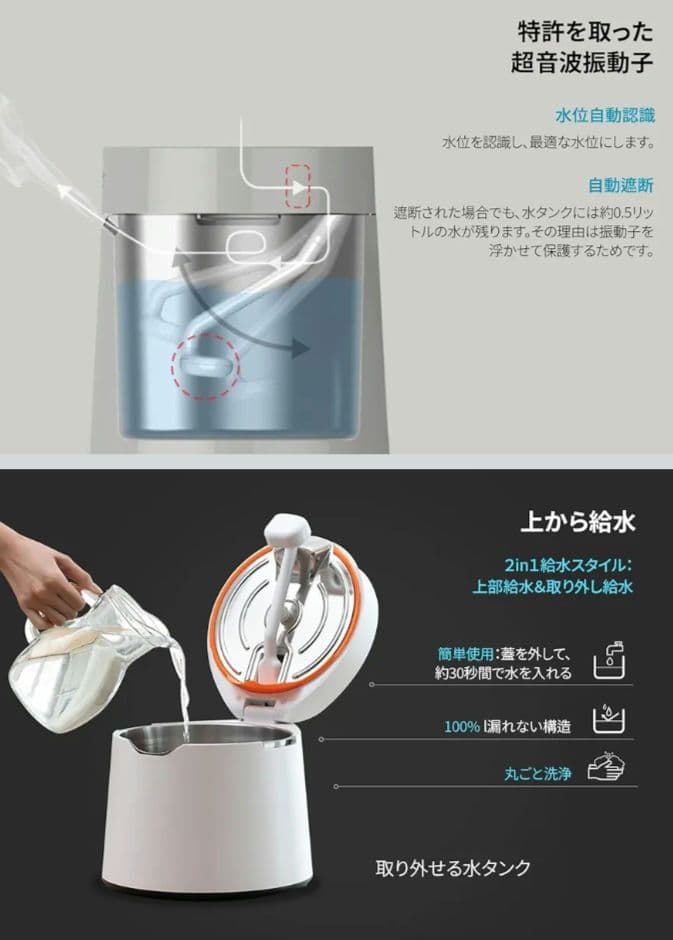 特許を取った
超音波振動子

水位自動認識

水位を認識し、最適な水位にします。

自動遮断

遮断された場合でも、水タンクには約0.5リットルの水が残ります。その理由は振動子を浮かせて保護するためです。

上から給水

2in1給水スタイル:
上部給水&取り外し給水

簡単使用:蓋を外して、約30秒間で水を入れる

100% 漏れない構造

丸ごと洗浄

取り外せる水タンク