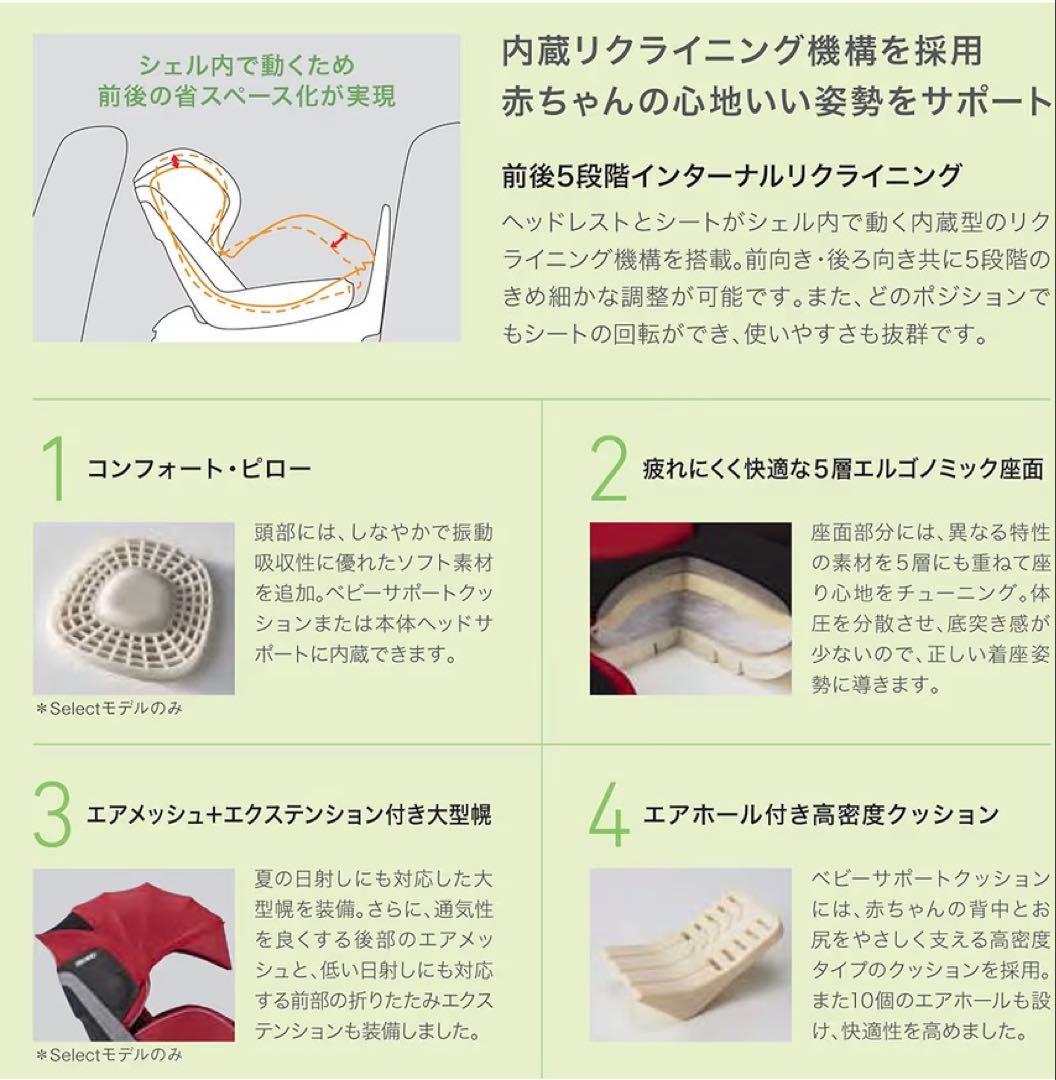 シェル内で動くため
前後の省スペース化が実現

内蔵リクライニング機構を採用
赤ちゃんの心地いい姿勢をサポート

前後5段階インターナルリクライニング

ヘッドレストとシートがシェル内で動く内蔵型のリクライニング機構を搭載。前向き・後ろ向き共に5段階のきめ細かな調整が可能です。また、どのポジションでもシートの回転ができ、使いやすさも抜群です。

1 コンフォート・ピロー

頭部には、しなやかで振動吸収性に優れたソフト素材を追加。ベビーサポートクッションまたは本体ヘッドサポートに内蔵できます。

＊Selectモデルのみ

2 疲れにくく快適な5層エルゴノミック座面

座面部分には、異なる特性の素材を5層にも重ねて座り心地をチューニング。体圧を分散させ、底突き感が少ないので、正しい着座姿勢に導きます。

3 エアメッシュ+エクステンション付き大型幌

夏の日射しにも対応した大型幌を装備。さらに、通気性を良くする後部のエアメッシュと、低い日射しにも対応する前部の折りたたみエクステンションも装備しました。

＊Selectモデルのみ

4 エアホール付き高密度クッション

ベビーサポートクッションには、赤ちゃんの背中とお尻をやさしく支える高密度タイプのクッションを採用。また10個のエアホールも設け、快適性を高めました。